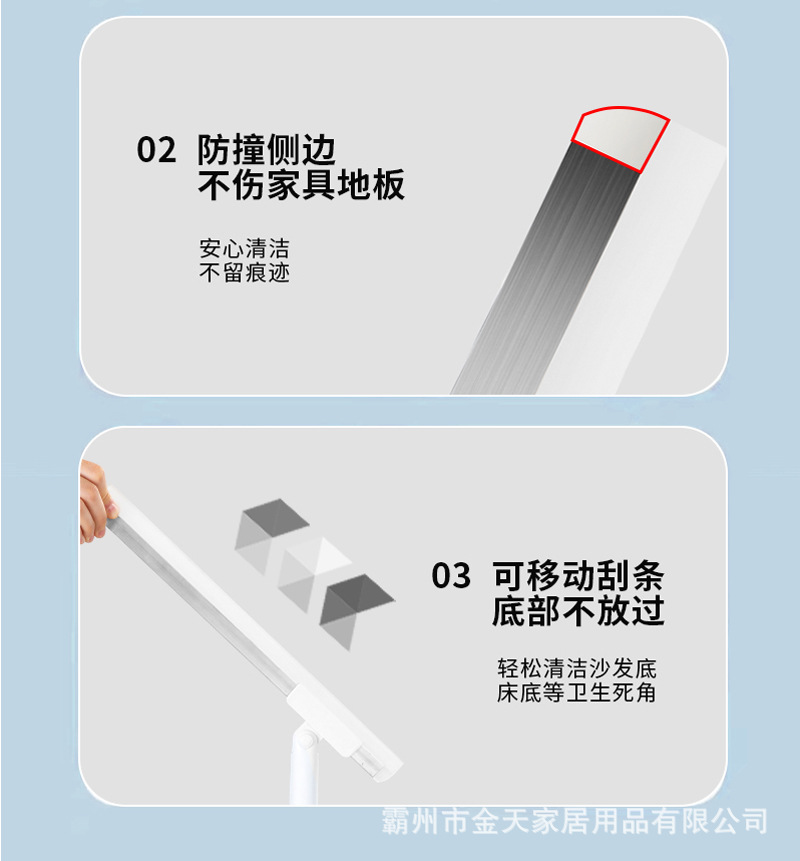 02 防撞侧边
不伤家具地板

安心清洁
不留痕迹

03 可移动刮条
底部不放过

轻松清洁沙发底
床底等卫生死角

霸州市金天家居用品有限公司