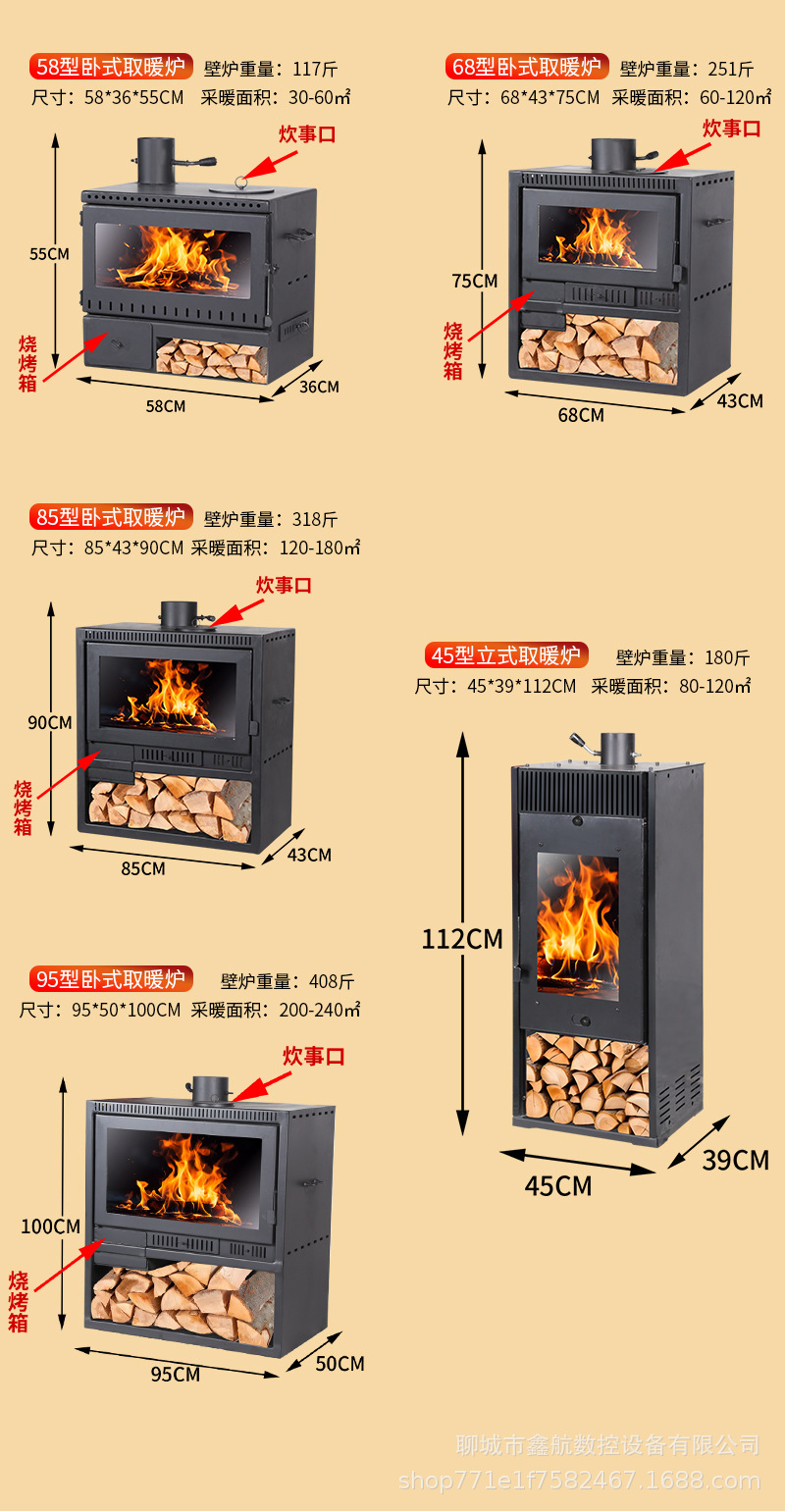 58型卧式取暖炉 壁炉重量：117斤
尺寸：58*36*55CM 采暖面积：30-60㎡

炊事口
55CM
烧烤箱
58CM
36CM

68型卧式取暖炉 壁炉重量：251斤
尺寸：68*43*75CM 采暖面积：60-120㎡

炊事口
75CM
烧烤箱
68CM
43CM

85型卧式取暖炉 壁炉重量：318斤
尺寸：85*43*90CM 采暖面积：120-180㎡

炊事口
90CM
烧烤箱
85CM
43CM

45型立式取暖炉 壁炉重量：180斤
尺寸：45*39*112CM 采暖面积：80-120㎡

112CM
45CM
39CM

95型卧式取暖炉 壁炉重量：408斤
尺寸：95*50*100CM 采暖面积：200-240㎡

炊事口
100CM
烧烤箱
95CM
50CM

聊城市鑫航数控设备有限公司
shop771e1f7582467.1688.com