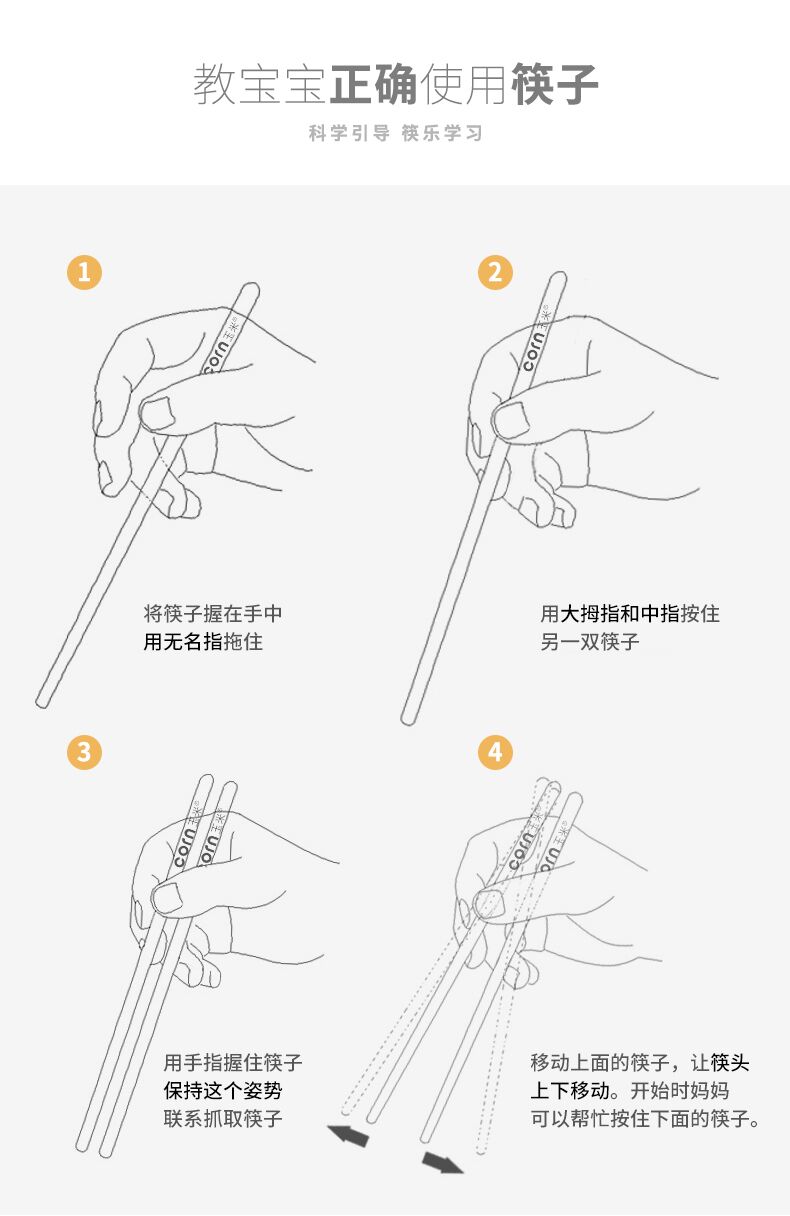 教宝宝正确使用筷子

科学引导 筷乐学习

1

corn 玉米

将筷子握在手中
用无名指拖住

2

corn 玉米

用大拇指和中指按住
另一双筷子

3

corn 玉米

corn 玉米

用手指握住筷子
保持这个姿势
联系抓取筷子

4

corn 玉米

corn 玉米

移动上面的筷子，让筷头
上下移动。开始时妈妈
可以帮忙按住下面的筷子。