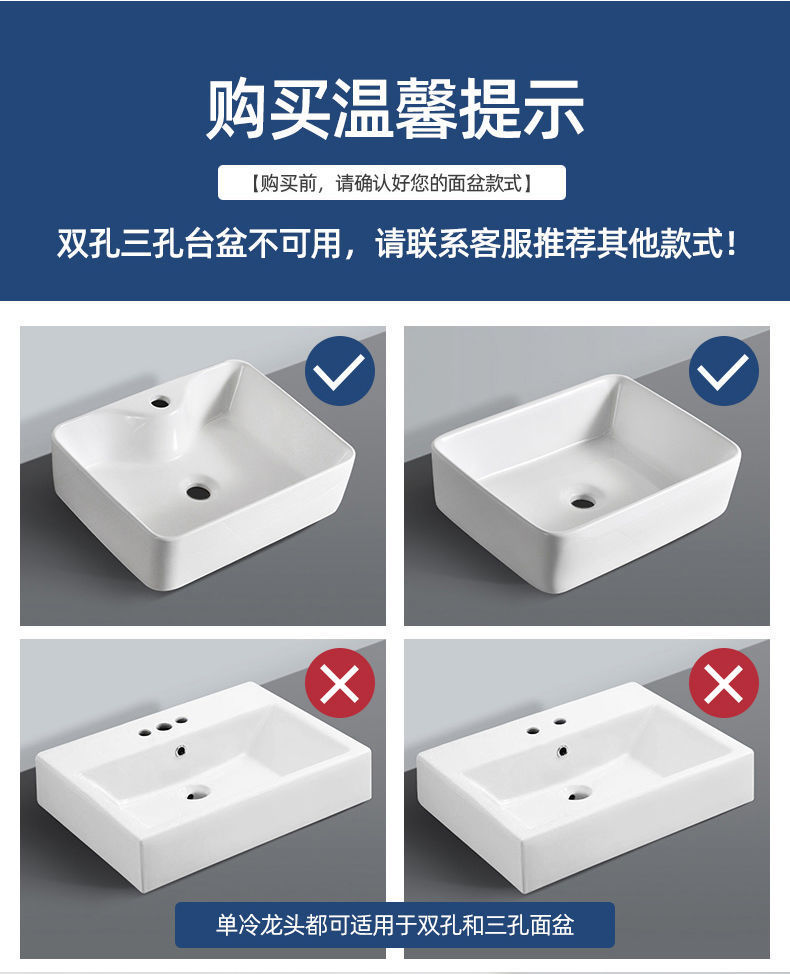 购买温馨提示

【购买前，请确认好您的面盆款式】

双孔三孔台盆不可用，请联系客服推荐其他款式！

单冷龙头都可适用于双孔和三孔面盆