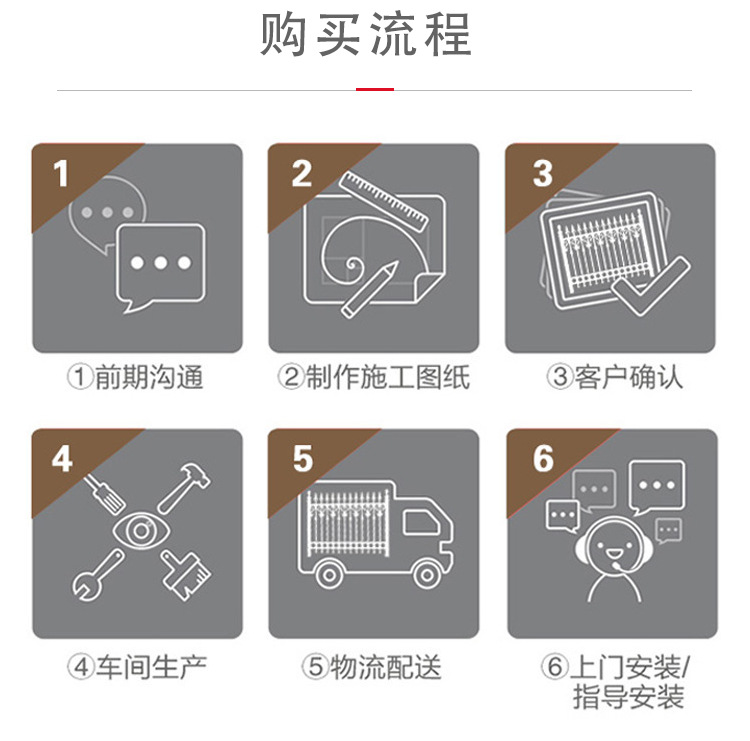 购买流程

1
①前期沟通

2
②制作施工图纸

3
③客户确认

4
④车间生产

5
⑤物流配送

6
⑥上门安装/指导安装