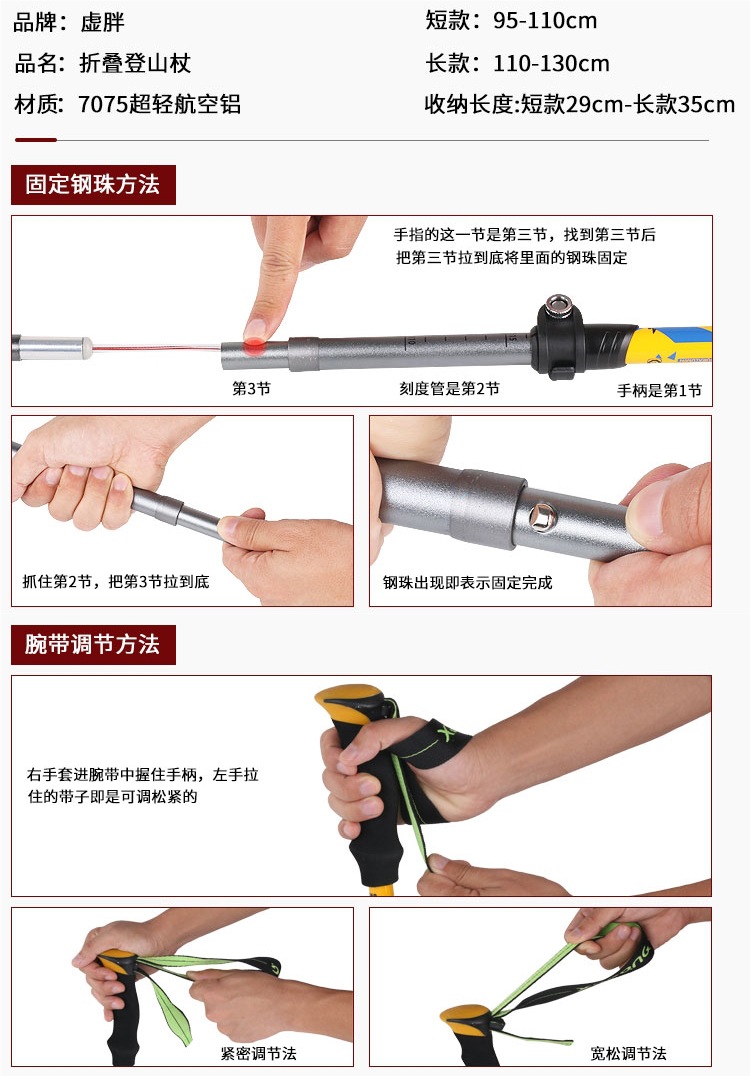 品牌：虚胖
品名：折叠登山杖
材质：7075超轻航空铝

短款：95-110cm
长款：110-130cm
收纳长度:短款29cm-长款35cm

固定钢珠方法

手指的这一节是第三节，找到第三节后把第三节拉到底将里面的钢珠固定

第3节
刻度管是第2节
手柄是第1节

抓住第2节，把第3节拉到底

钢珠出现即表示固定完成

腕带调节方法

右手套进腕带中握住手柄，左手拉住的带子即是可调松紧的

紧密调节法

宽松调节法