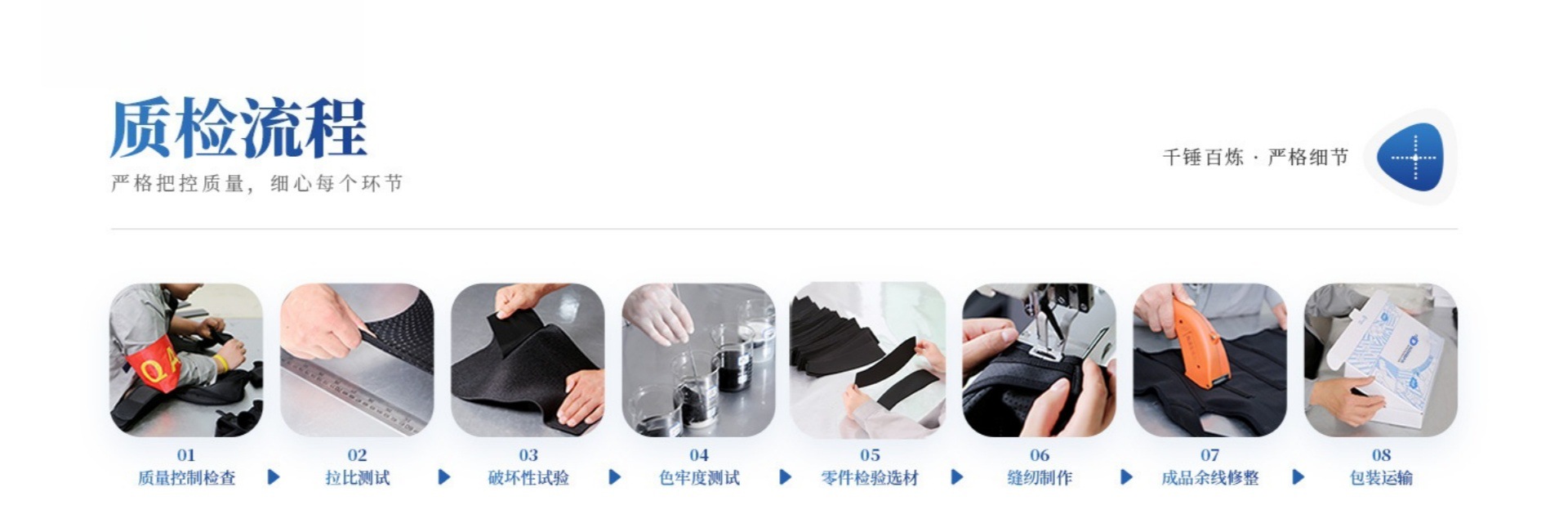 质检流程
严格把控质量，细心每个环节

千锤百炼 · 严格细节

QA

01
质量控制检查

02
拉比测试

03
破坏性试验

04
色牢度测试

05
零件检验选材

06
缝纫制作

07
成品余线修整

08
包装运输