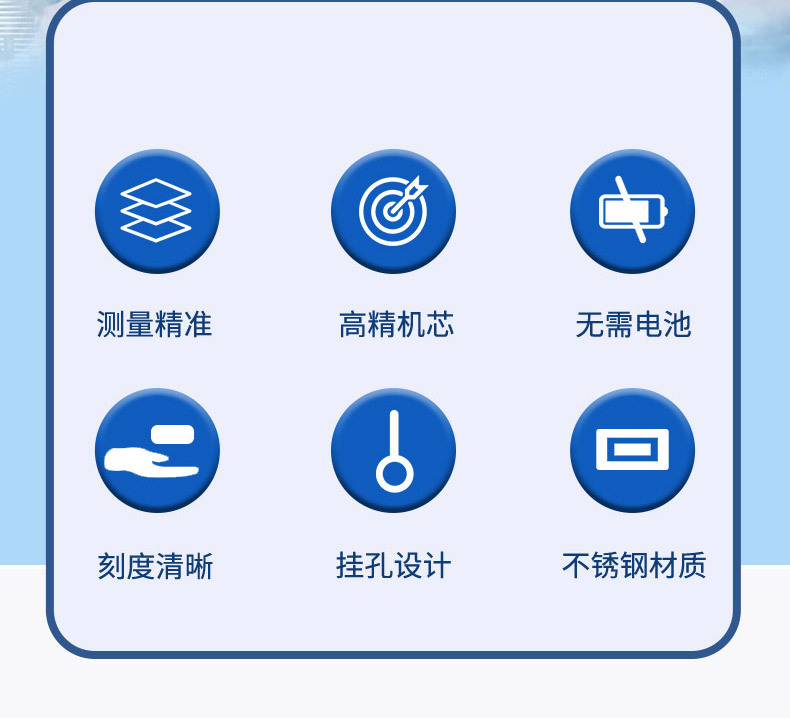 测量精准

高精机芯

无需电池

刻度清晰

挂孔设计

不锈钢材质