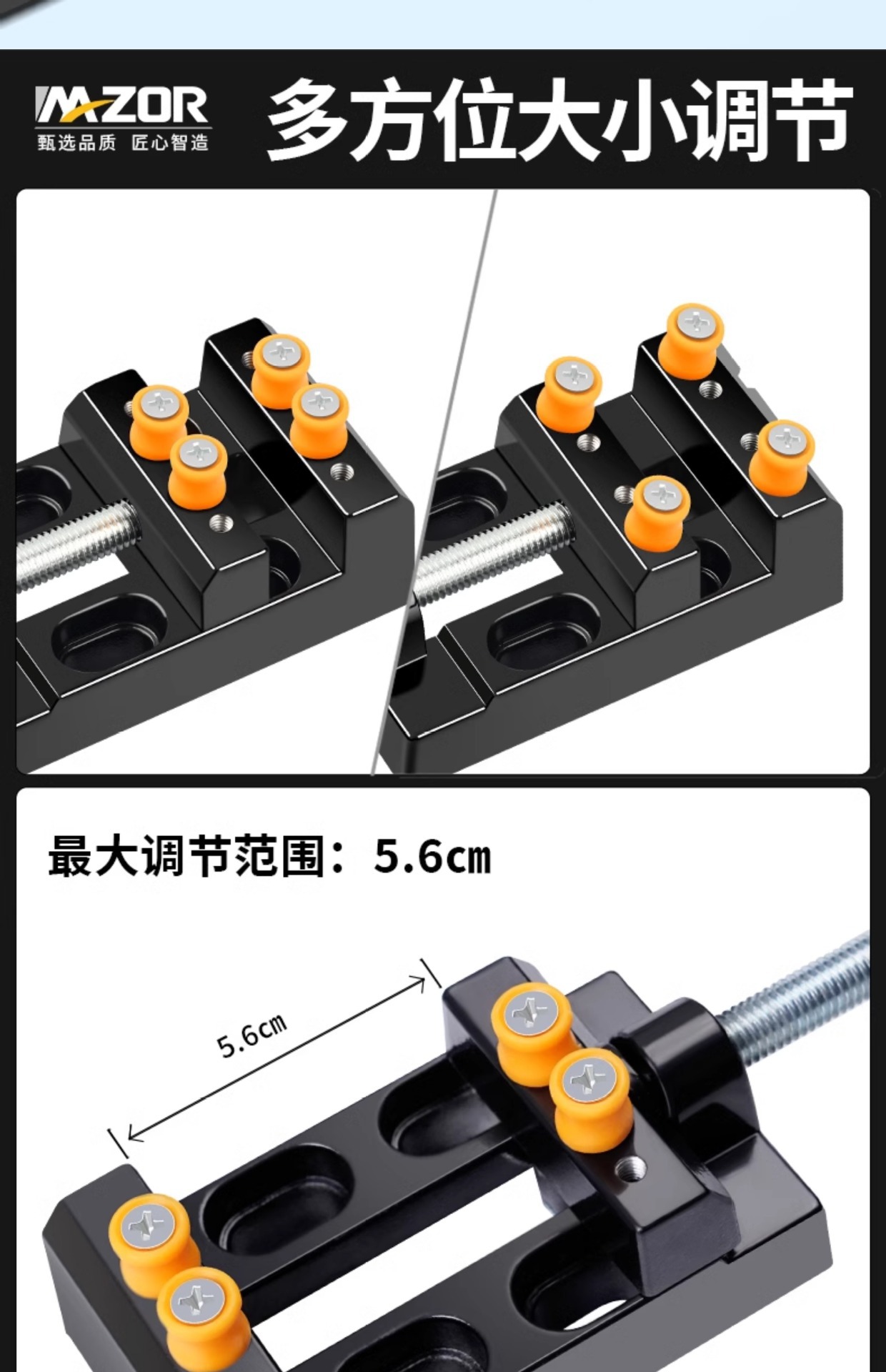 MAZOR
甄选品质 匠心智造

多方位大小调节

最大调节范围：5.6cm

5.6cm