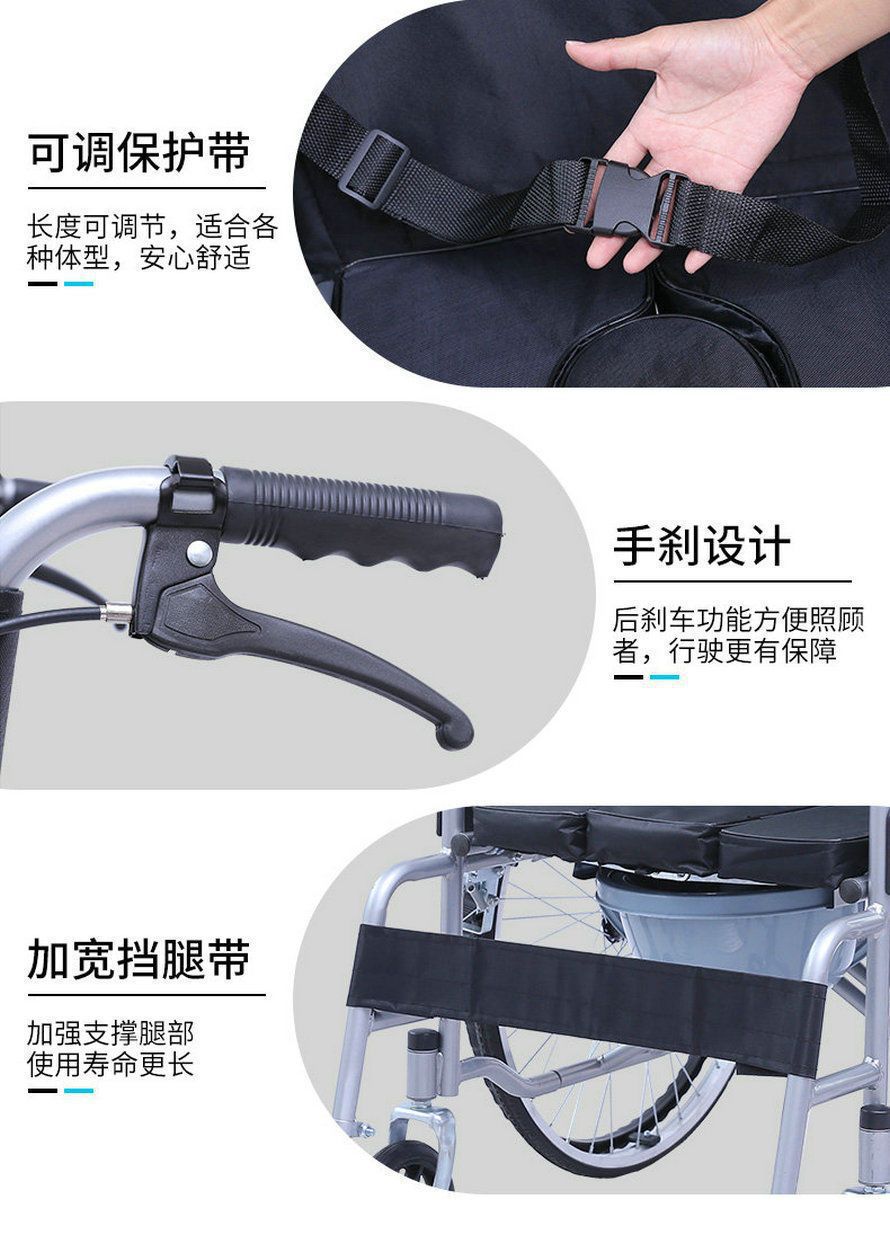 可调保护带

长度可调节，适合各种体型，安心舒适

手刹设计

后刹车功能方便照顾者，行驶更有保障

加宽挡腿带

加强支撑腿部
使用寿命更长