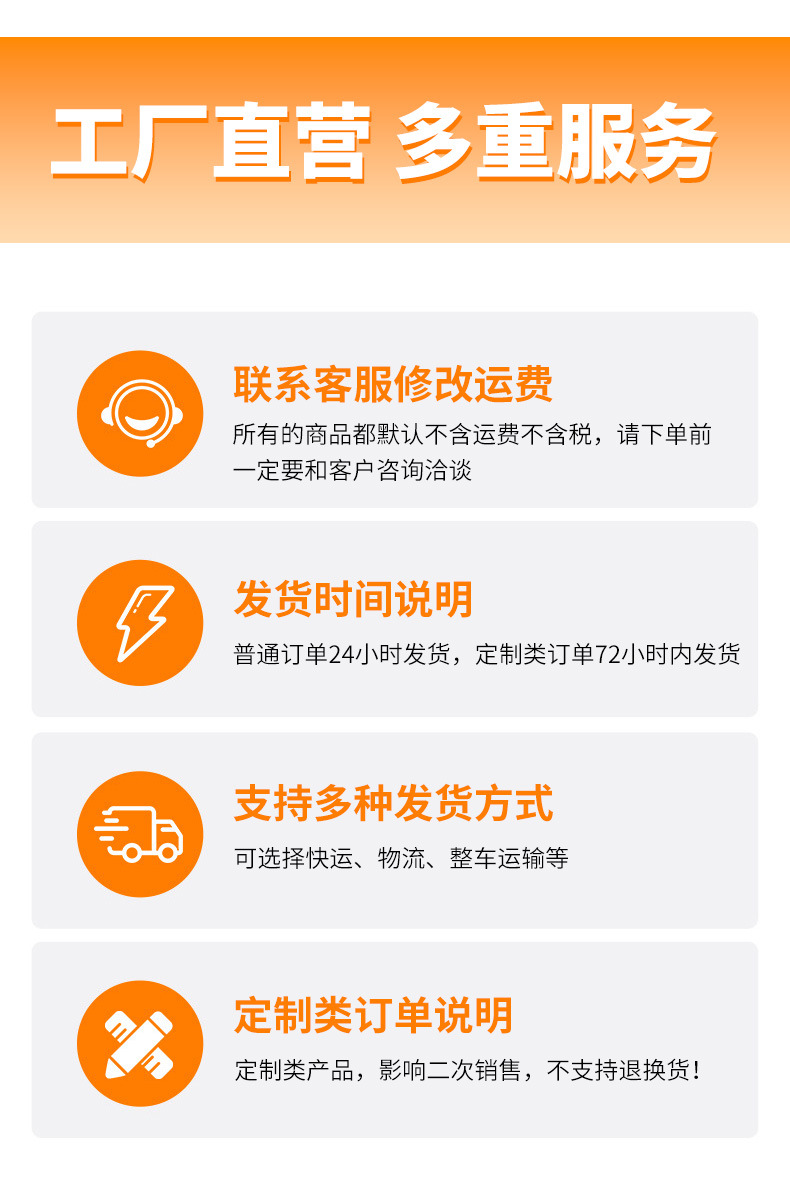 工厂直营 多重服务

联系客服修改运费

所有的商品都默认不含运费不含税，请下单前一定要和客户咨询洽谈

发货时间说明

普通订单24小时发货，定制类订单72小时内发货

支持多种发货方式

可选择快运、物流、整车运输等

定制类订单说明

定制类产品，影响二次销售，不支持退换货！