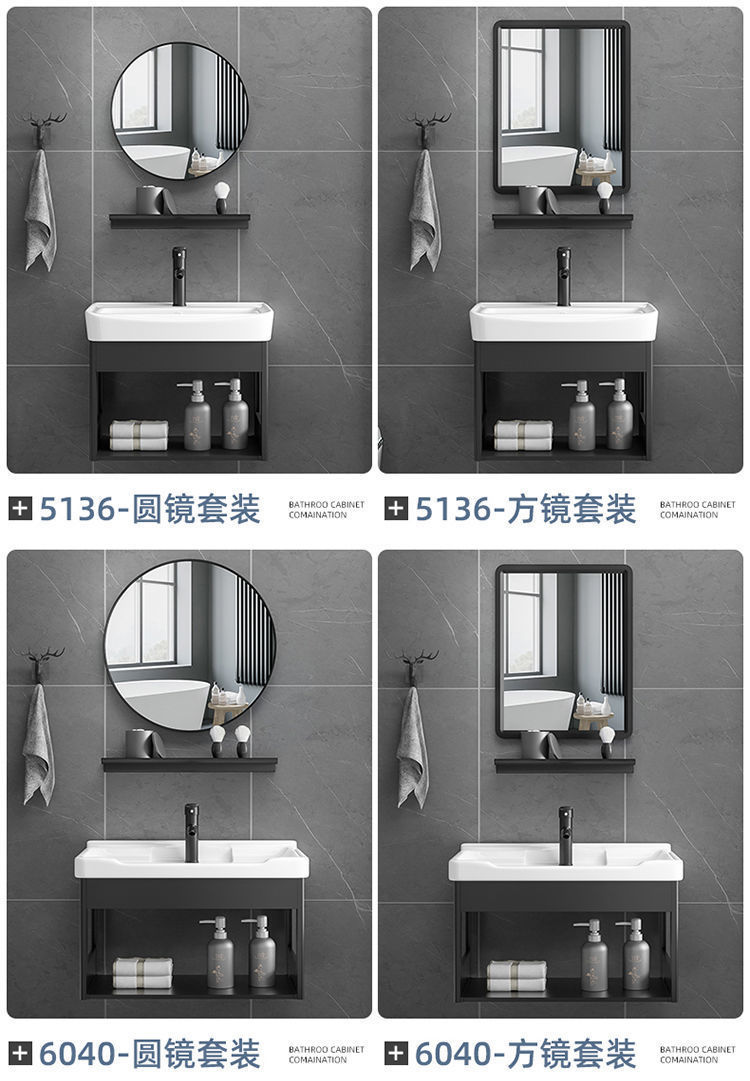 + 5136-圆镜套装 BATHROO CABINET COMAINATION

+ 5136-方镜套装 BATHROO CABINET COMAINATION

+ 6040-圆镜套装 BATHROO CABINET COMAINATION

+ 6040-方镜套装 BATHROO CABINET COMAINATION