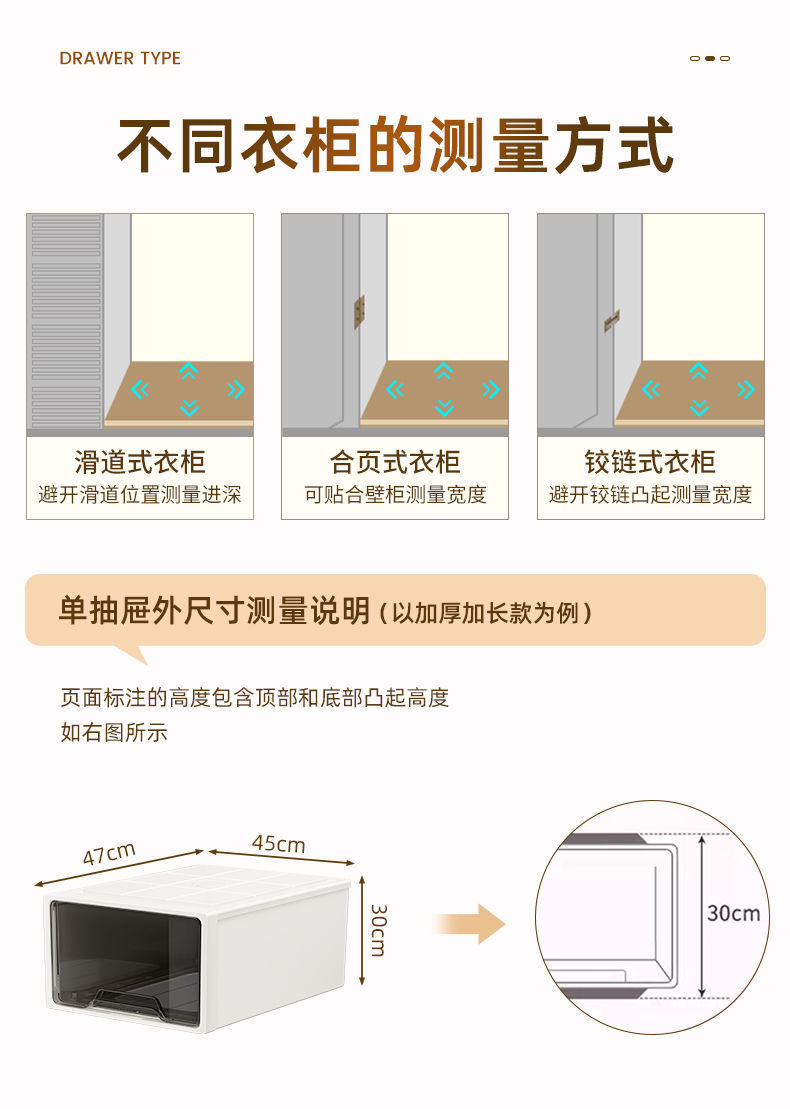 DRAWER TYPE

不同衣柜的测量方式

滑道式衣柜
避开滑道位置测量进深

合页式衣柜
可贴合壁柜测量宽度

铰链式衣柜
避开铰链凸起测量宽度

单抽屉外尺寸测量说明（以加厚加长款为例）

页面标注的高度包含顶部和底部凸起高度
如右图所示

47cm
45cm
30cm

30cm