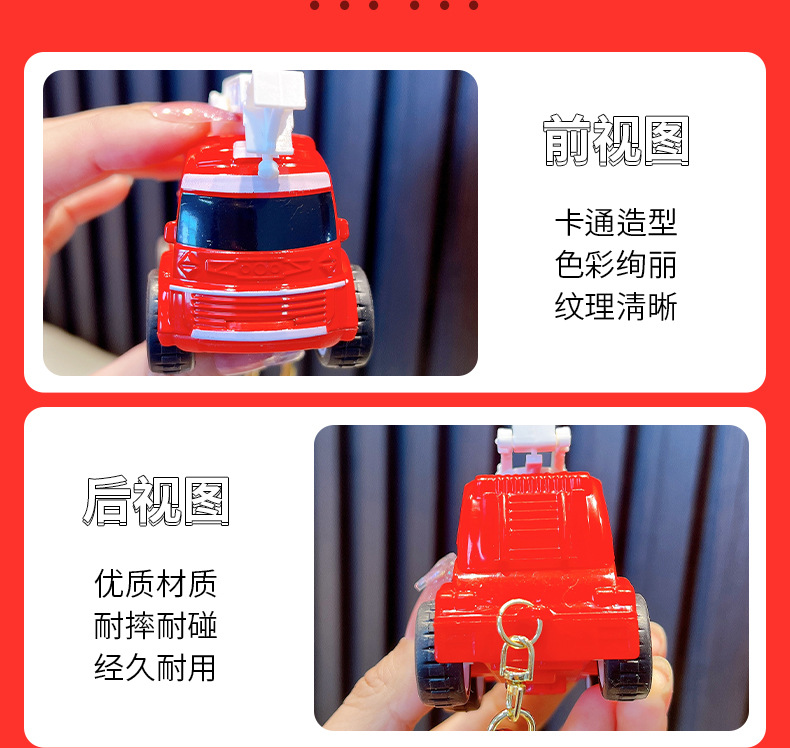 前视图

卡通造型
色彩绚丽
纹理清晰

后视图

优质材质
耐摔耐碰
经久耐用