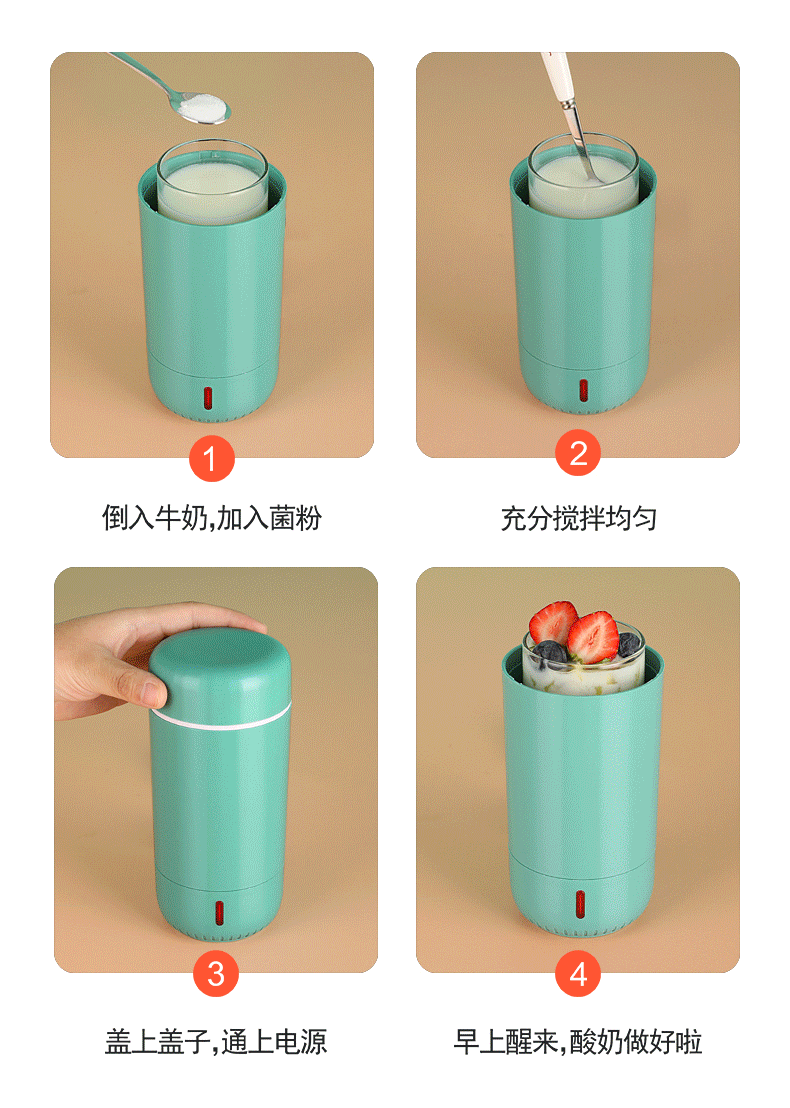 1

倒入牛奶,加入菌粉

2

充分搅拌均匀

3

盖上盖子,通上电源

4

早上醒来,酸奶做好啦