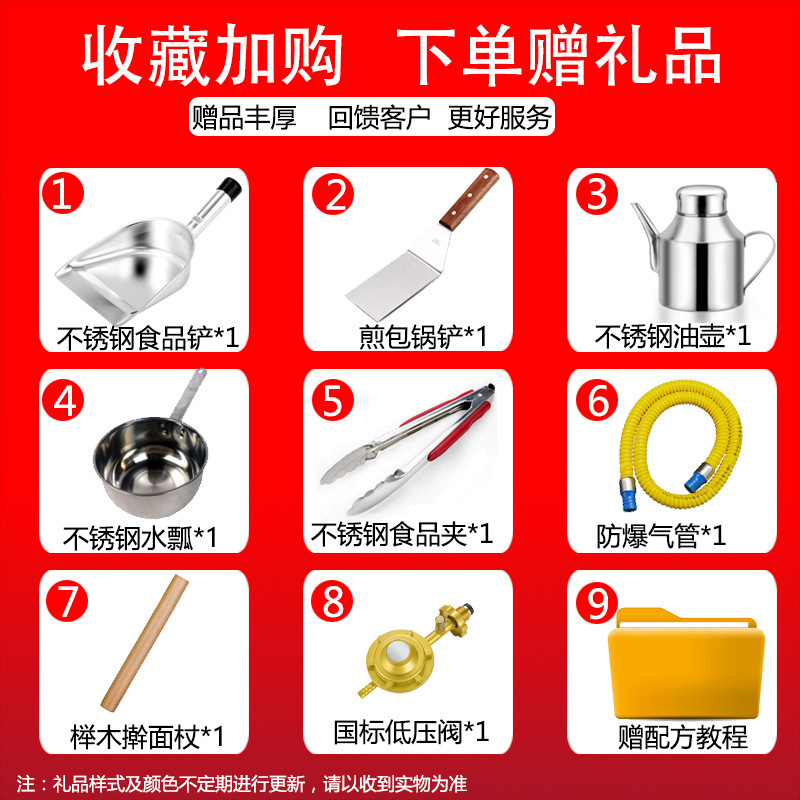 收藏加购　下单赠礼品

赠品丰厚　回馈客户　更好服务

1
不锈钢食品铲*1

2
煎包锅铲*1

3
不锈钢油壶*1

4
不锈钢水瓢*1

5
不锈钢食品夹*1

6
防爆气管*1

7
榉木擀面杖*1

8
国标低压阀*1

9
赠配方教程

注：礼品样式及颜色不定期进行更新，请以收到实物为准