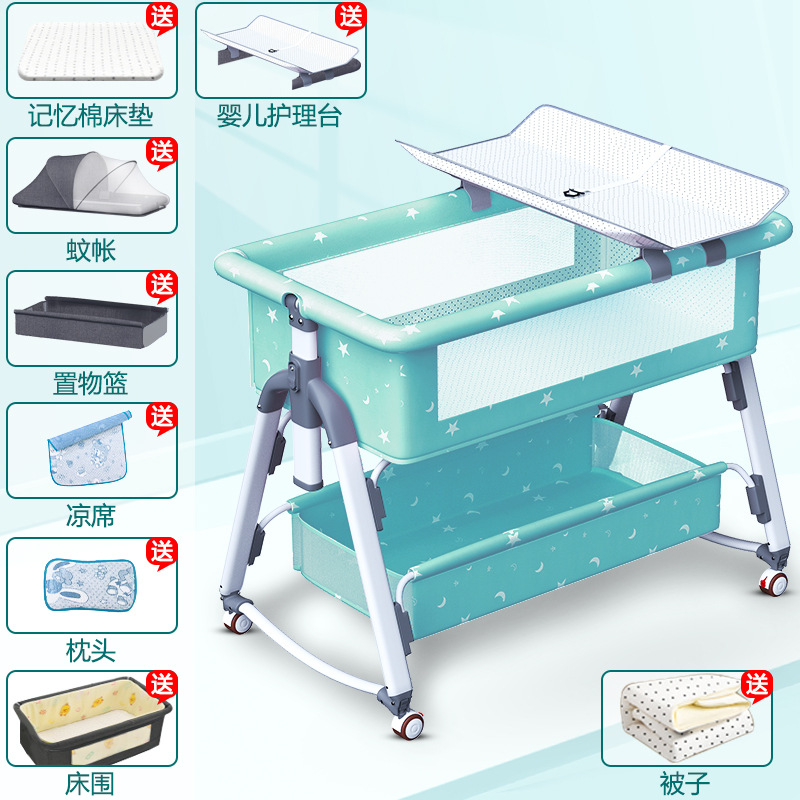 送
记忆棉床垫

送
婴儿护理台

送
蚊帐

送
置物篮

送
凉席

送
枕头

送
床围

送
被子