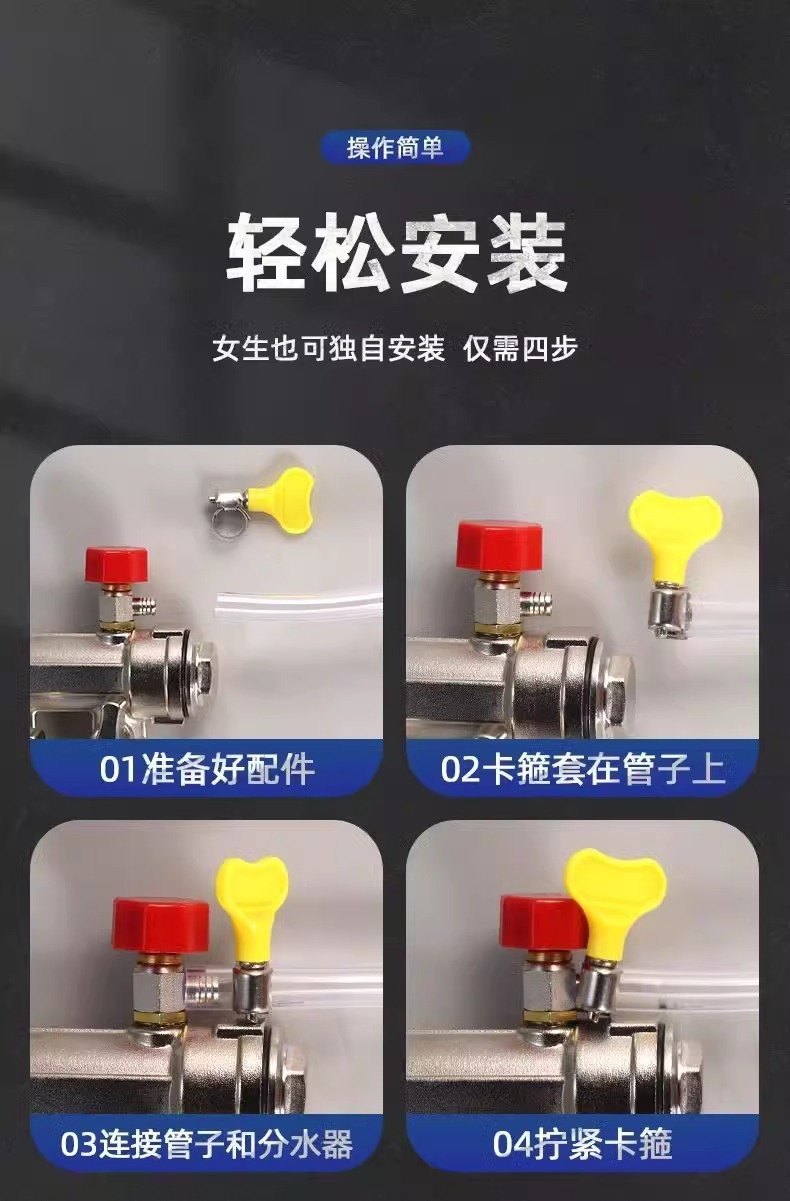 操作简单

轻松安装

女生也可独自安装 仅需四步

01准备好配件

02卡箍套在管子上

03连接管子和分水器

04拧紧卡箍