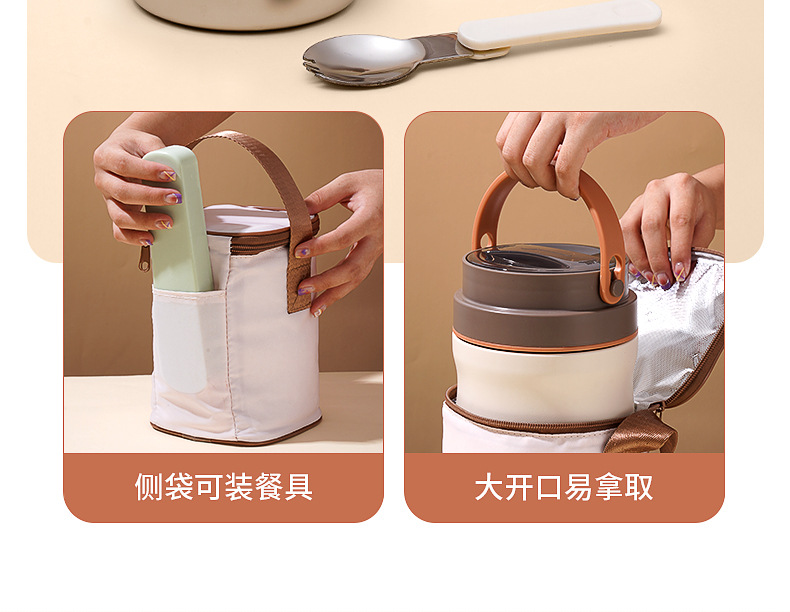 侧袋可装餐具

大开口易拿取