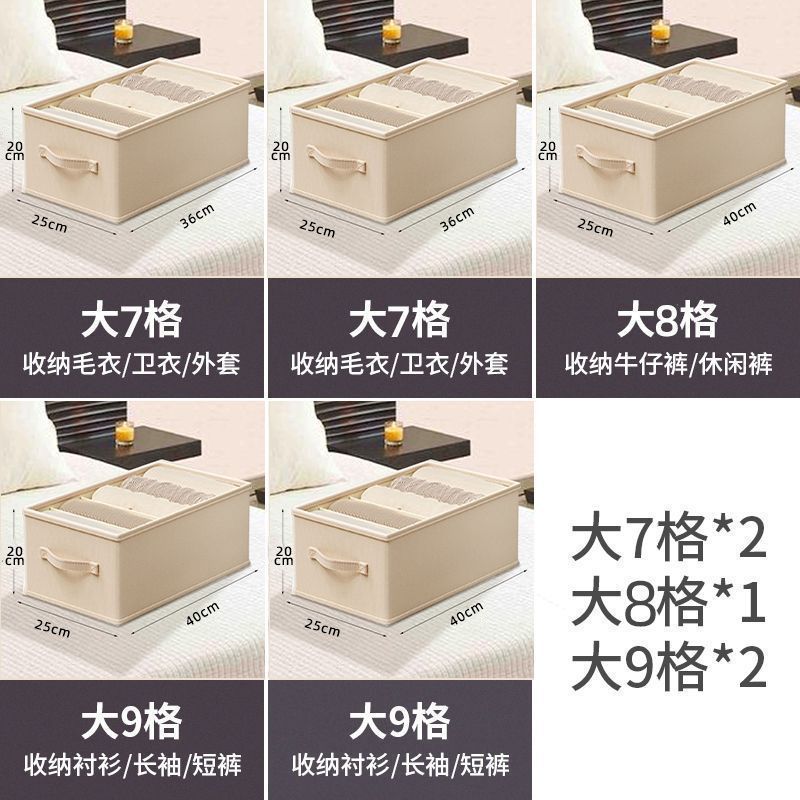 20cm
25cm
36cm
大7格
收纳毛衣/卫衣/外套

20cm
25cm
36cm
大7格
收纳毛衣/卫衣/外套

20cm
25cm
40cm
大8格
收纳牛仔裤/休闲裤

20cm
25cm
40cm
大9格
收纳衬衫/长袖/短裤

20cm
25cm
40cm
大9格
收纳衬衫/长袖/短裤

大7格*2
大8格*1
大9格*2