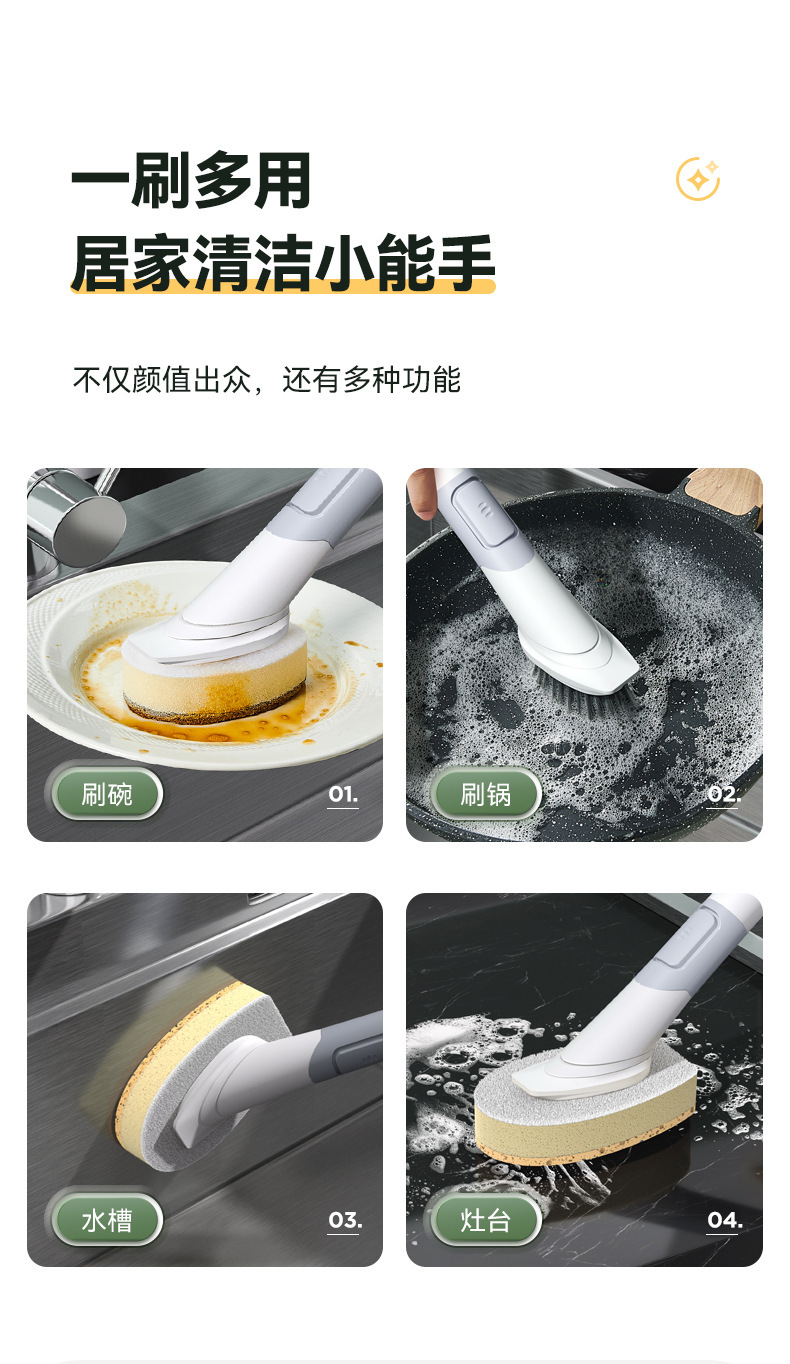 一刷多用
居家清洁小能手

不仅颜值出众，还有多种功能

刷碗 01.

刷锅 02.

水槽 03.

灶台 04.