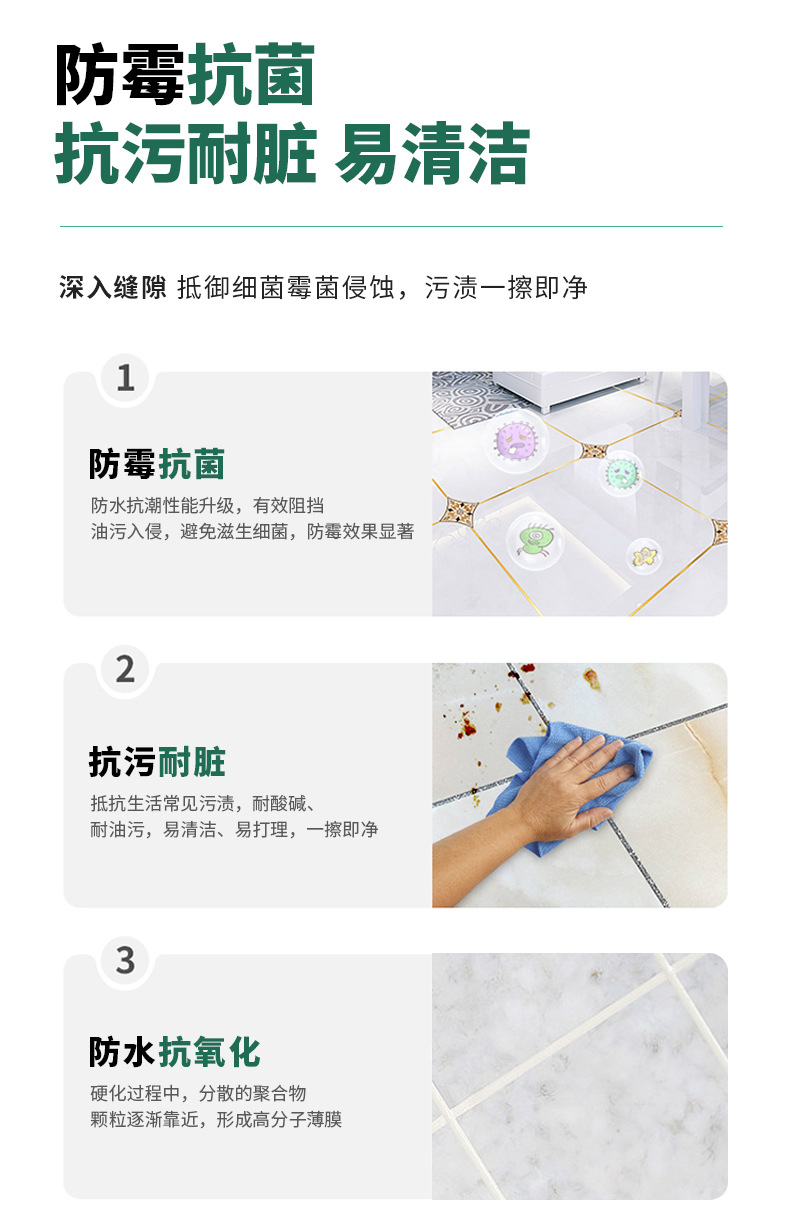 防霉抗菌
抗污耐脏 易清洁

深入缝隙 抵御细菌霉菌侵蚀，污渍一擦即净

1

防霉抗菌

防水抗潮性能升级，有效阻挡油污入侵，避免滋生细菌，防霉效果显著

2

抗污耐脏

抵抗生活常见污渍，耐酸碱、耐油污，易清洁、易打理，一擦即净

3

防水抗氧化

硬化过程中，分散的聚合物颗粒逐渐靠近，形成高分子薄膜