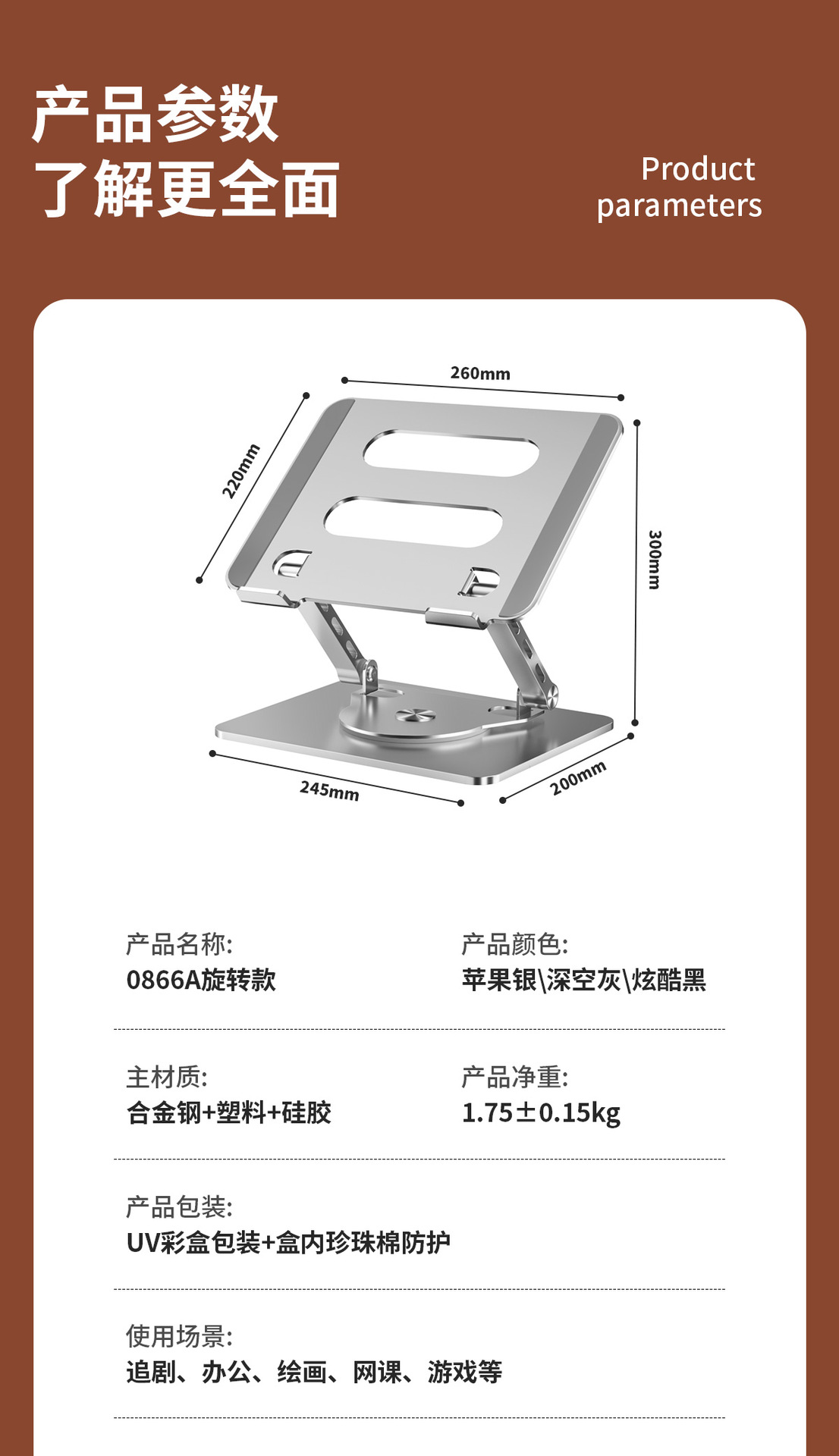 产品参数
了解更全面

Product parameters

260mm
220mm
300mm
245mm
200mm

产品名称:
0866A旋转款

产品颜色:
苹果银\深空灰\炫酷黑

主材质:
合金钢+塑料+硅胶

产品净重:
1.75±0.15kg

产品包装:
UV彩盒包装+盒内珍珠棉防护

使用场景:
追剧、办公、绘画、网课、游戏等