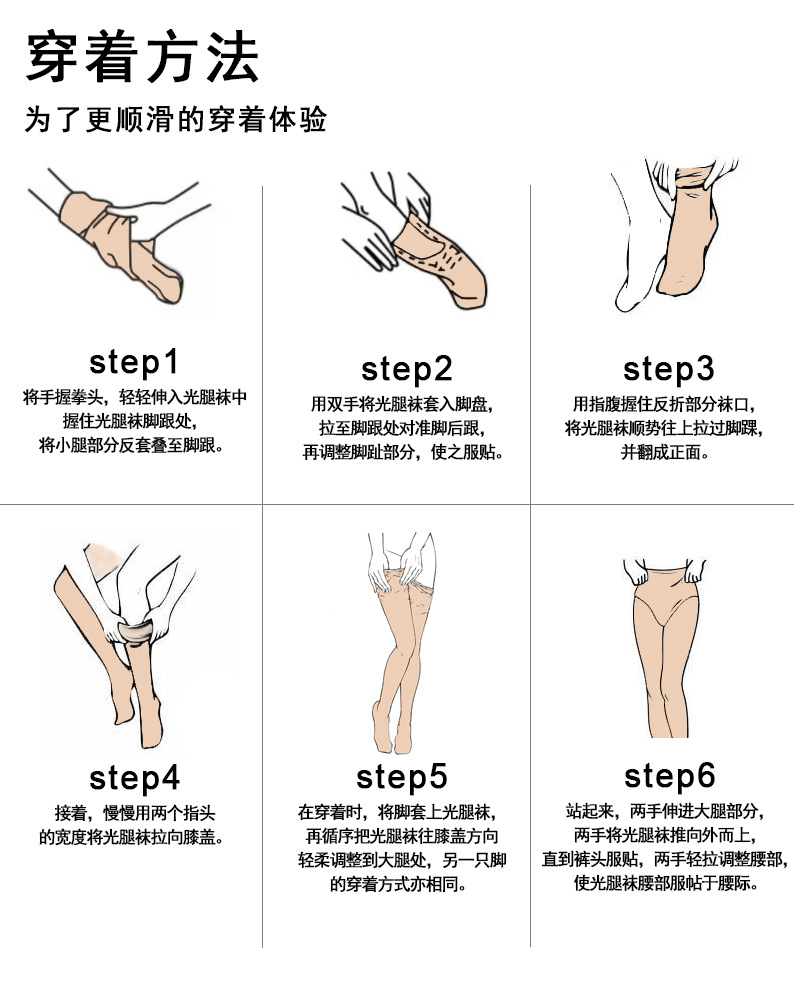 穿着方法

为了更顺滑的穿着体验

step1

将手握拳头，轻轻伸入光腿袜中握住光腿袜脚跟处，将小腿部分反套叠至脚跟。

step2

用双手将光腿袜套入脚盘，拉至脚跟处对准脚后跟，再调整脚趾部分，使之服贴。

step3

用指腹握住反折部分袜口，将光腿袜顺势往上拉过脚踝，并翻成正面。

step4

接着，慢慢用两个指头的宽度将光腿袜拉向膝盖。

step5

在穿着时，将脚套上光腿袜，再循序把光腿袜往膝盖方向轻柔调整到大腿处，另一只脚的穿着方式亦相同。

step6

站起来，两手伸进大腿部分，两手将光腿袜推向外而上，直到裤头服贴，两手轻拉调整腰部，使光腿袜腰部服帖于腰际。