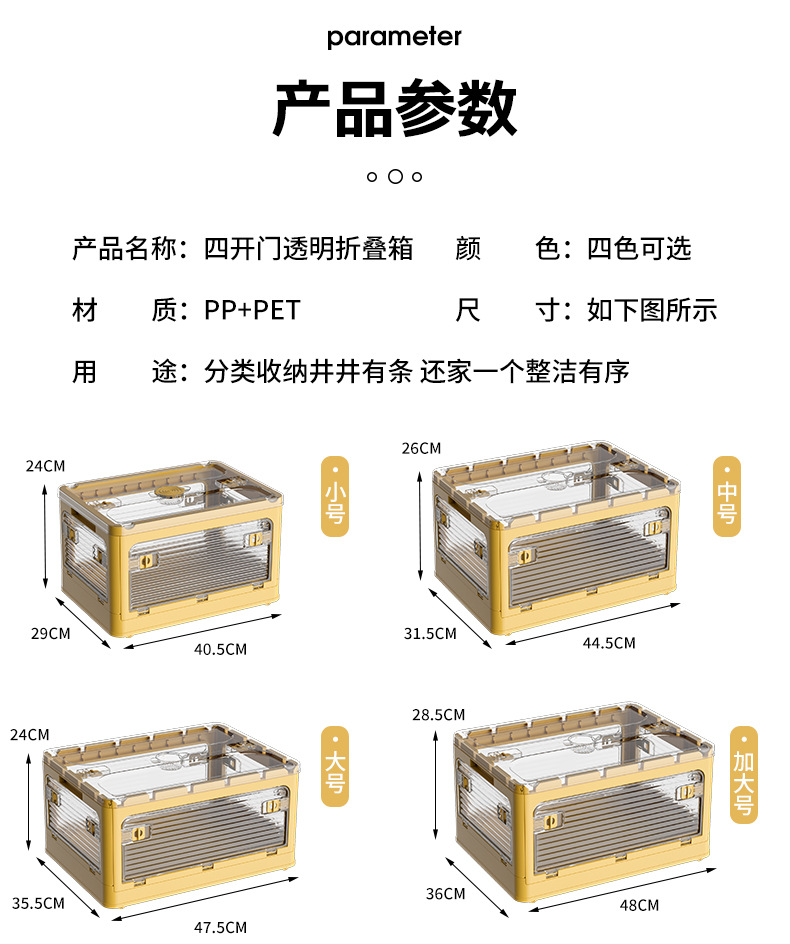 parameter

产品参数

产品名称：四开门透明折叠箱　颜　色：四色可选

材　质：PP+PET　尺　寸：如下图所示

用　途：分类收纳井井有条 还家一个整洁有序

24CM
29CM
40.5CM
小号

26CM
31.5CM
44.5CM
中号

24CM
35.5CM
47.5CM
大号

28.5CM
36CM
48CM
加大号