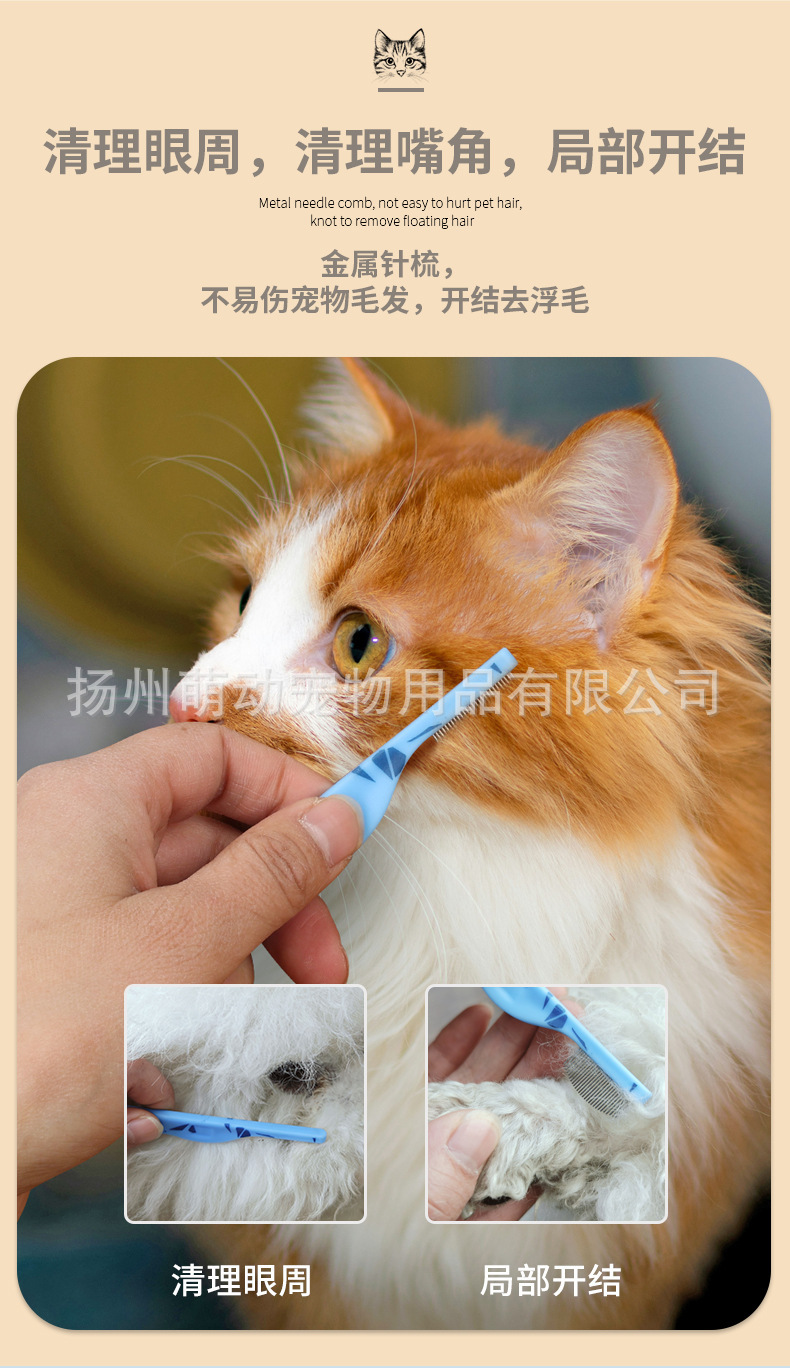 清理眼周，清理嘴角，局部开结

Metal needle comb, not easy to hurt pet hair, knot to remove floating hair

金属针梳，
不易伤宠物毛发，开结去浮毛

扬州萌动宠物用品有限公司

清理眼周

局部开结