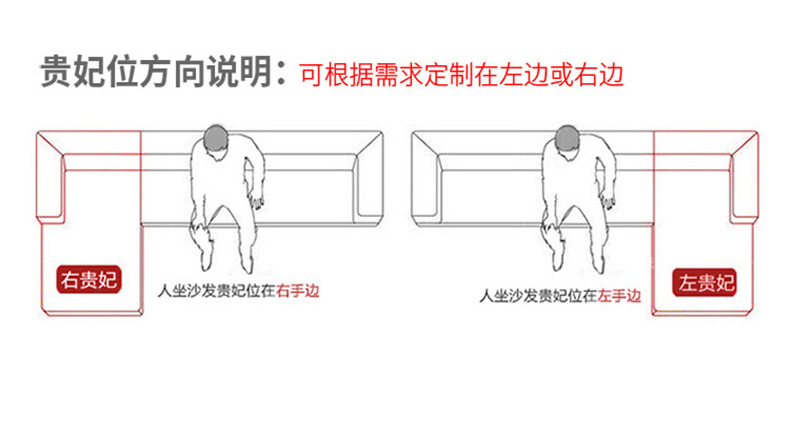 贵妃位方向说明：可根据需求定制在左边或右边

右贵妃

人坐沙发贵妃位在右手边

人坐沙发贵妃位在左手边

左贵妃