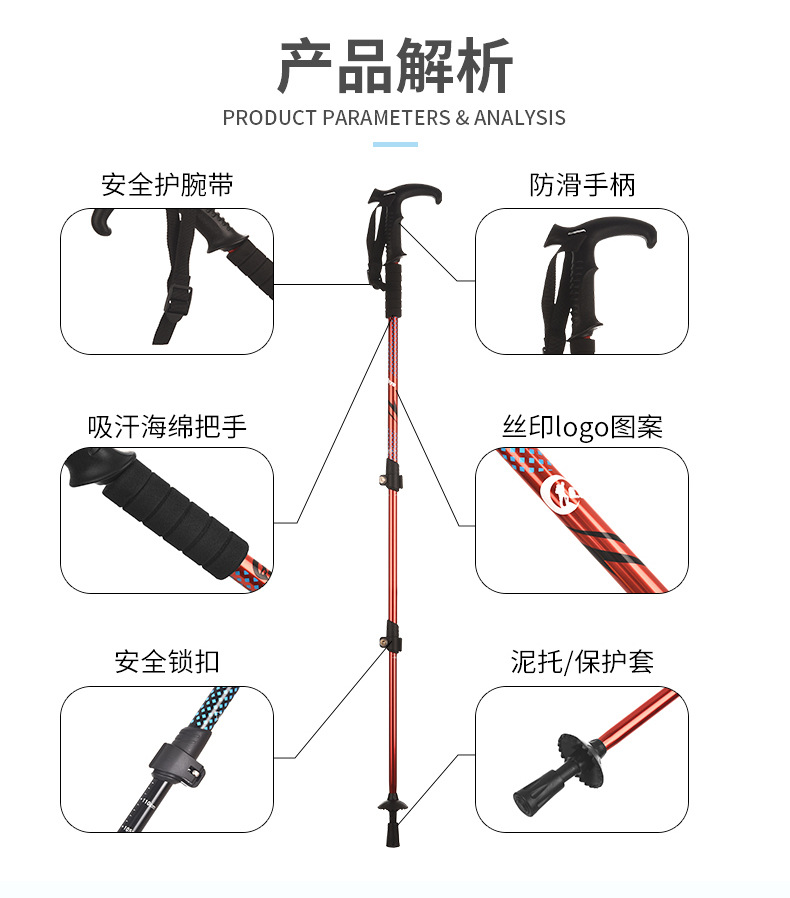 产品解析

PRODUCT PARAMETERS & ANALYSIS

安全护腕带

防滑手柄

吸汗海绵把手

丝印logo图案

安全锁扣

泥托/保护套