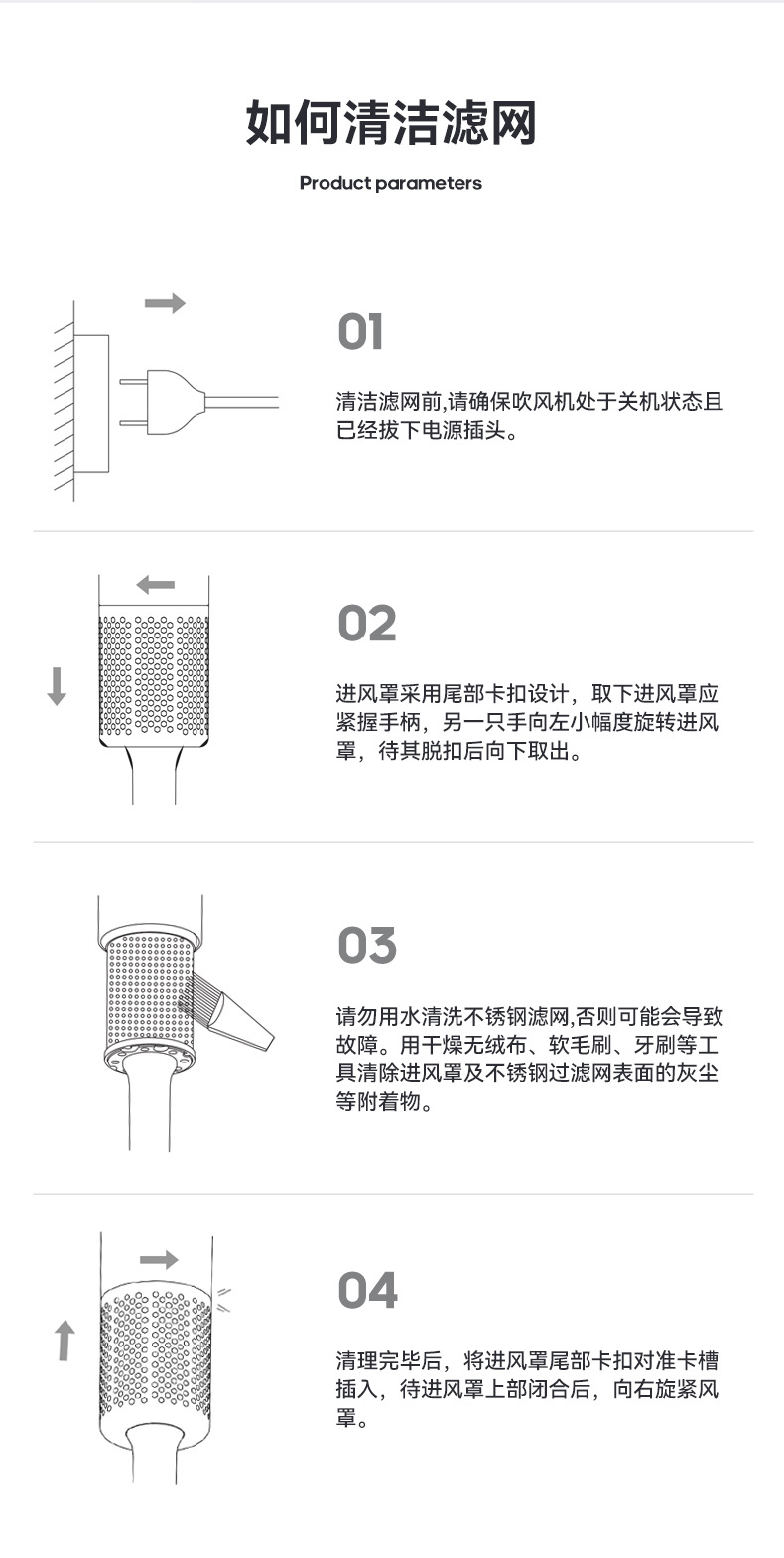 如何清洁滤网

Product parameters

01

清洁滤网前,请确保吹风机处于关机状态且已经拔下电源插头。

02

进风罩采用尾部卡扣设计，取下进风罩应紧握手柄，另一只手向左小幅度旋转进风罩，待其脱扣后向下取出。

03

请勿用水清洗不锈钢滤网,否则可能会导致故障。用干燥无绒布、软毛刷、牙刷等工具清除进风罩及不锈钢过滤网表面的灰尘等附着物。

04

清理完毕后，将进风罩尾部卡扣对准卡槽插入，待进风罩上部闭合后，向右旋紧风罩。