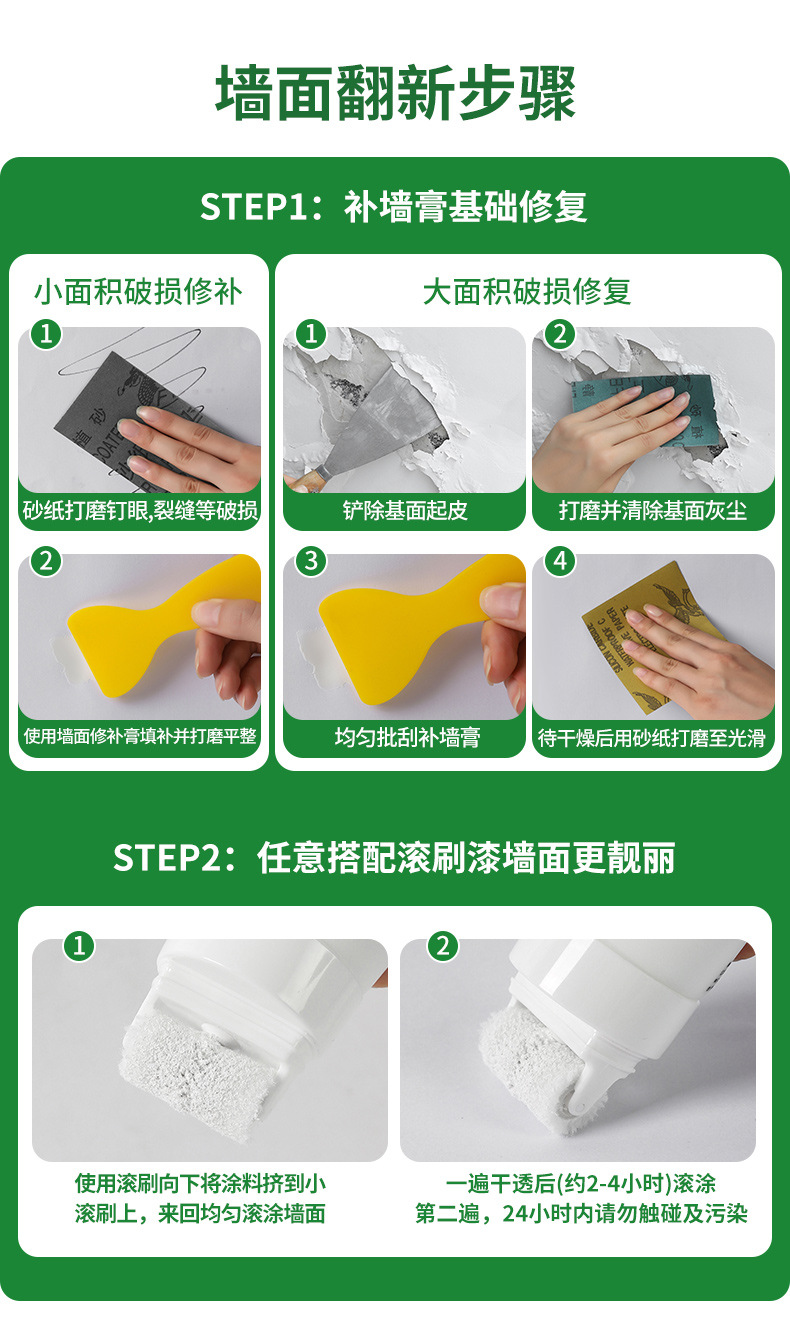 墙面翻新步骤

STEP1：补墙膏基础修复

小面积破损修补

1

砂纸打磨钉眼,裂缝等破损

2

使用墙面修补膏填补并打磨平整

大面积破损修复

1

铲除基面起皮

2

打磨并清除基面灰尘

3

均匀批刮补墙膏

4

待干燥后用砂纸打磨至光滑

STEP2：任意搭配滚刷漆墙面更靓丽

1

使用滚刷向下将涂料挤到小滚刷上，来回均匀滚涂墙面

2

一遍干透后(约2-4小时)滚涂第二遍，24小时内请勿触碰及污染