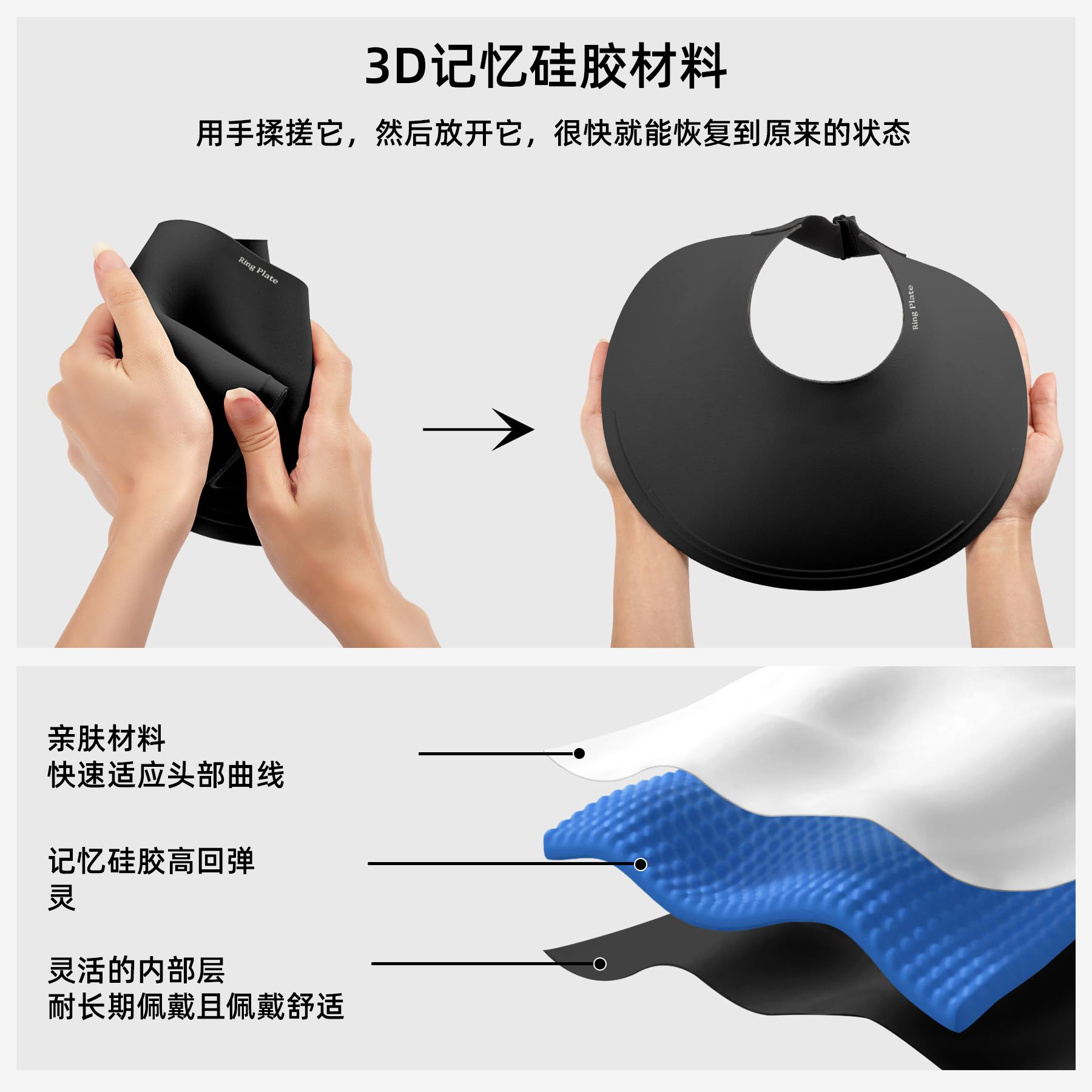 3D记忆硅胶材料

用手揉搓它，然后放开它，很快就能恢复到原来的状态

Ring Plate

Ring Plate

亲肤材料
快速适应头部曲线

记忆硅胶高回弹
灵

灵活的内部层
耐长期佩戴且佩戴舒适