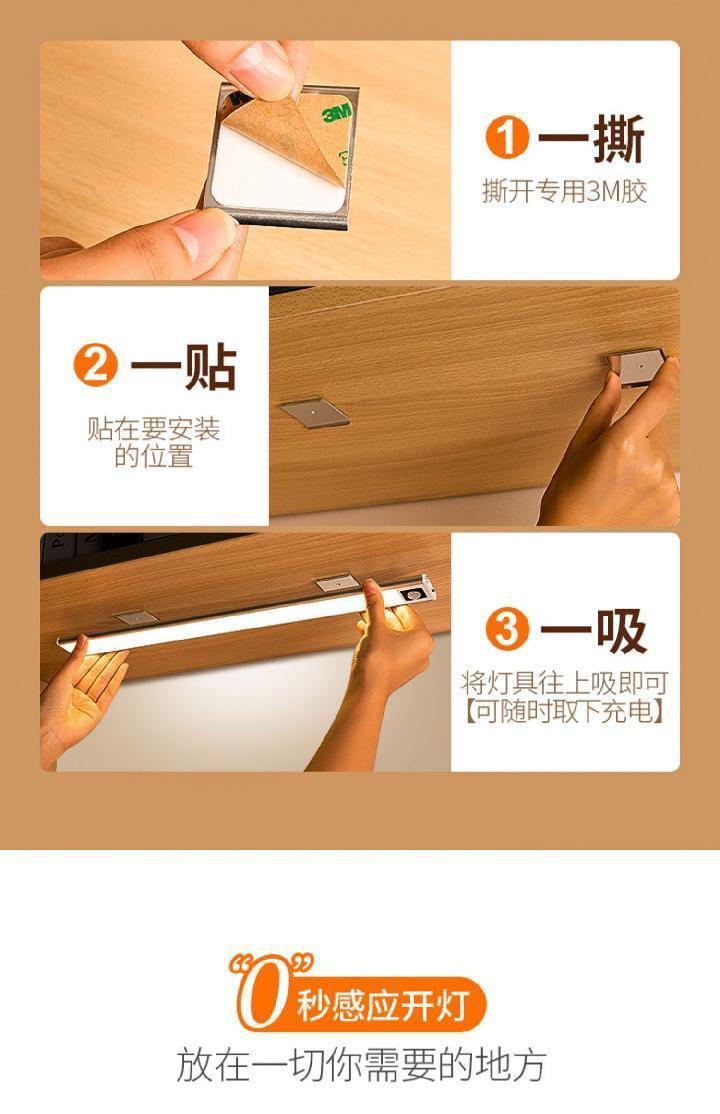 3M

1 一撕
撕开专用3M胶

2 一贴
贴在要安装的位置

3 一吸
将灯具往上吸即可
【可随时取下充电】

“0”秒感应开灯
放在一切你需要的地方