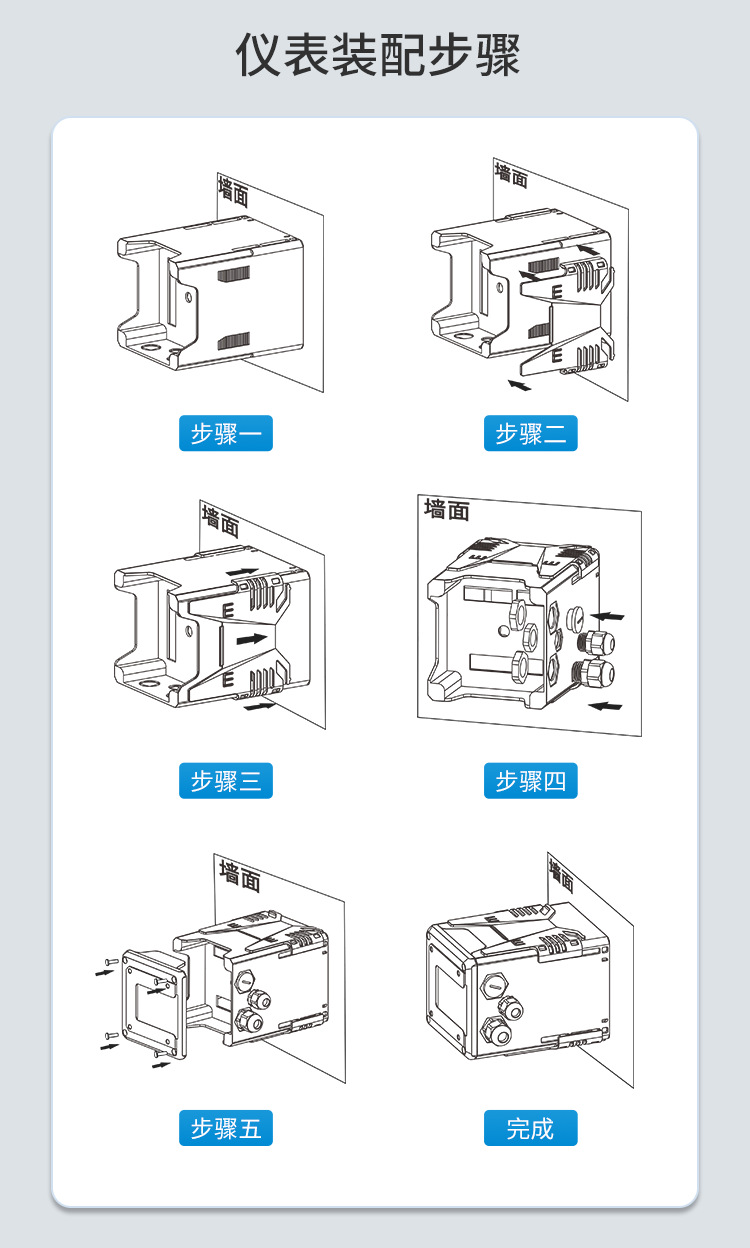 仪表装配步骤

墙面

步骤一

墙面

E

E

步骤二

墙面

E

E

步骤三

墙面

步骤四

墙面

步骤五

墙面

完成