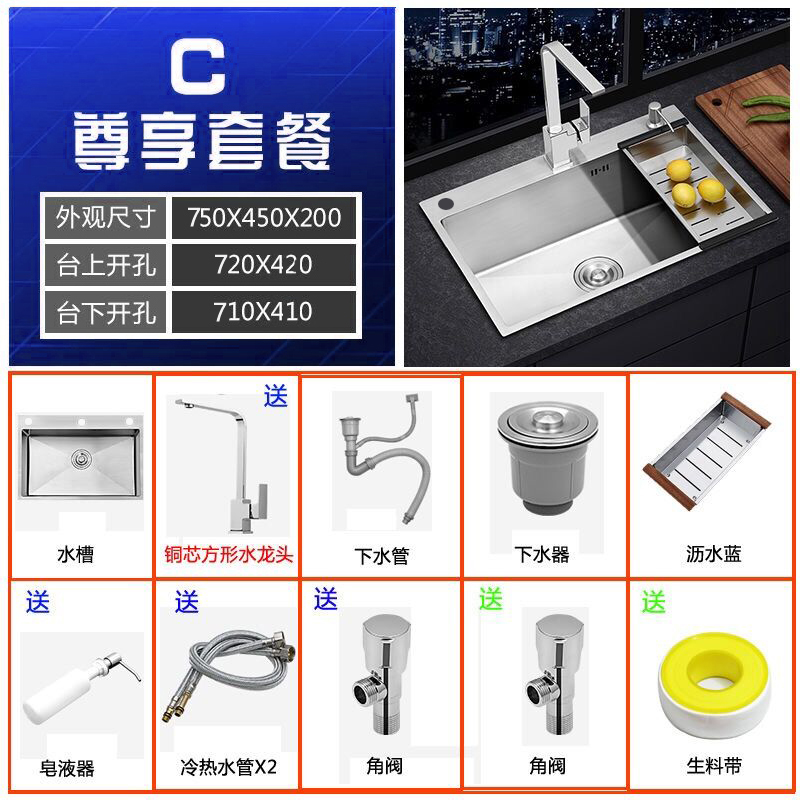 C
尊享套餐

| 外观尺寸 | 750X450X200 |
|---|---|
| 台上开孔 | 720X420 |
| 台下开孔 | 710X410 |

水槽

送
铜芯方形水龙头

下水管

下水器

沥水蓝

送
皂液器

送
冷热水管X2

送
角阀

送
角阀

送
生料带