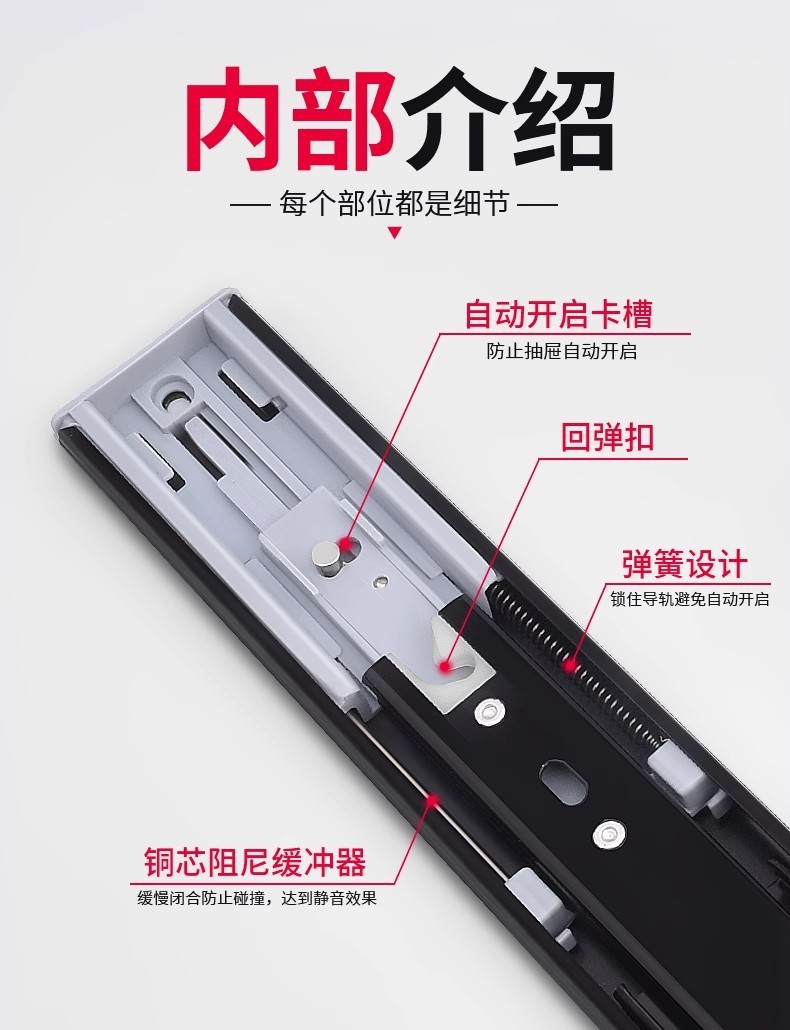 内部介绍

— 每个部位都是细节 —

自动开启卡槽
防止抽屉自动开启

回弹扣

弹簧设计
锁住导轨避免自动开启

铜芯阻尼缓冲器
缓慢闭合防止碰撞，达到静音效果