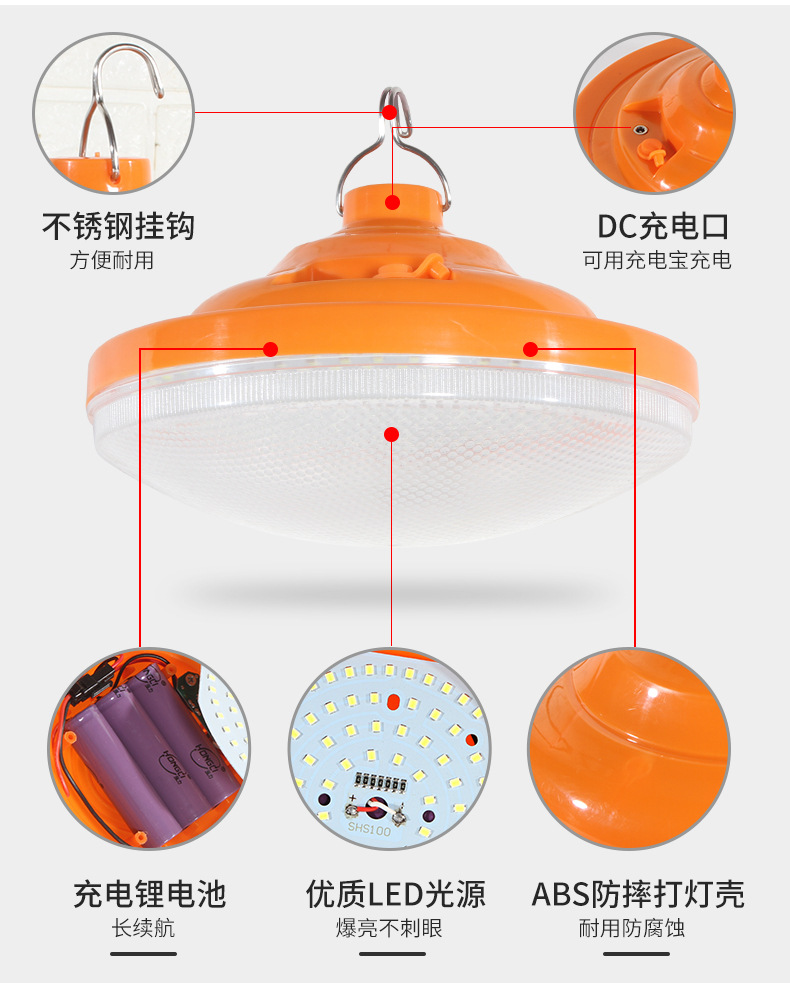 不锈钢挂钩
方便耐用

DC充电口
可用充电宝充电

SHS100

充电锂电池
长续航

优质LED光源
爆亮不刺眼

ABS防摔打灯壳
耐用防腐蚀