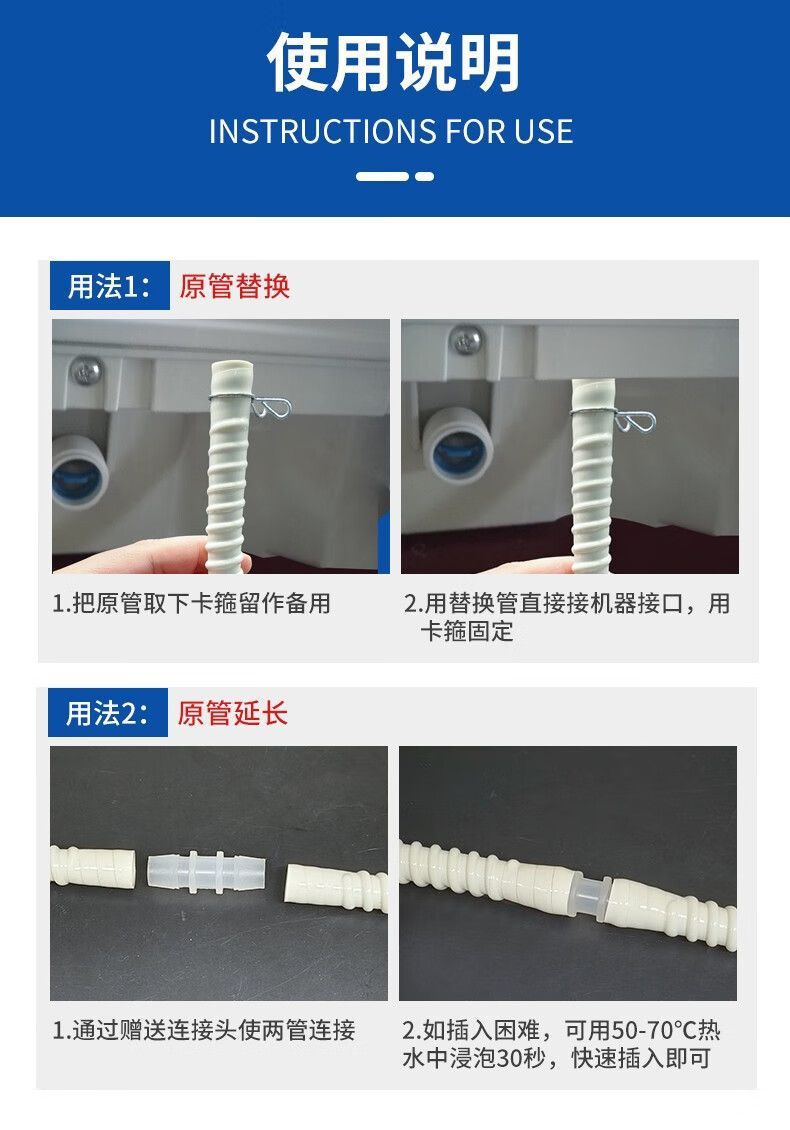 使用说明
INSTRUCTIONS FOR USE

用法1: 原管替换

1.把原管取下卡箍留作备用

2.用替换管直接接机器接口，用卡箍固定

用法2: 原管延长

1.通过赠送连接头使两管连接

2.如插入困难，可用50-70°C热水中浸泡30秒，快速插入即可