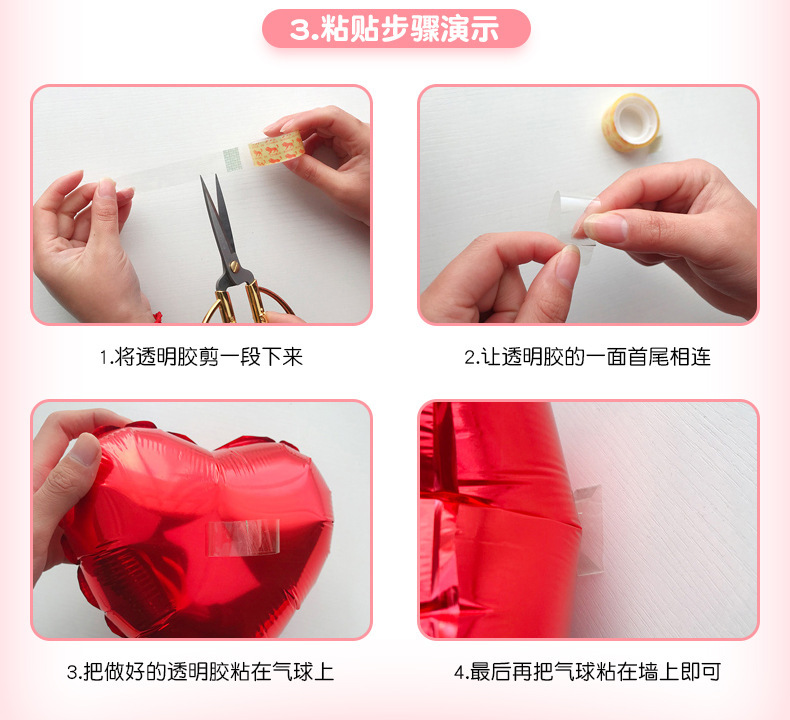 3.粘贴步骤演示

1.将透明胶剪一段下来

2.让透明胶的一面首尾相连

3.把做好的透明胶粘在气球上

4.最后再把气球粘在墙上即可