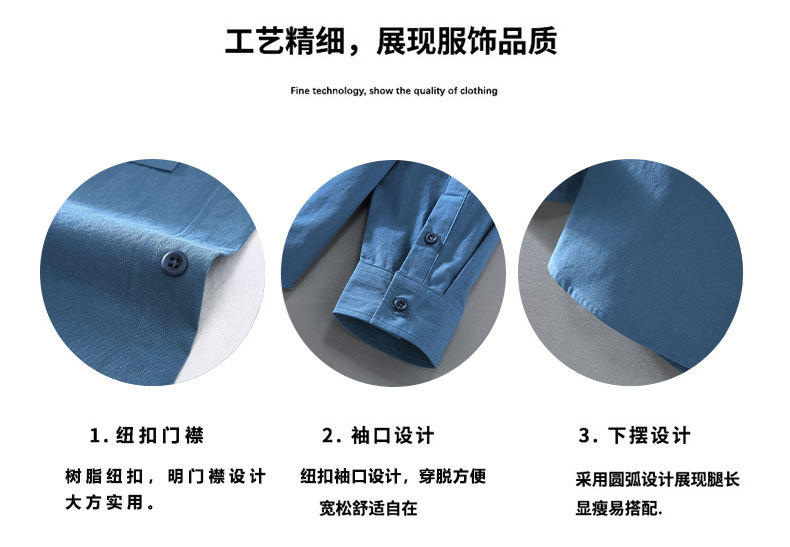 工艺精细，展现服饰品质

Fine technology, show the quality of clothing

1. 纽扣门襟

树脂纽扣，明门襟设计大方实用。

2. 袖口设计

纽扣袖口设计，穿脱方便宽松舒适自在

3. 下摆设计

采用圆弧设计展现腿长显瘦易搭配.