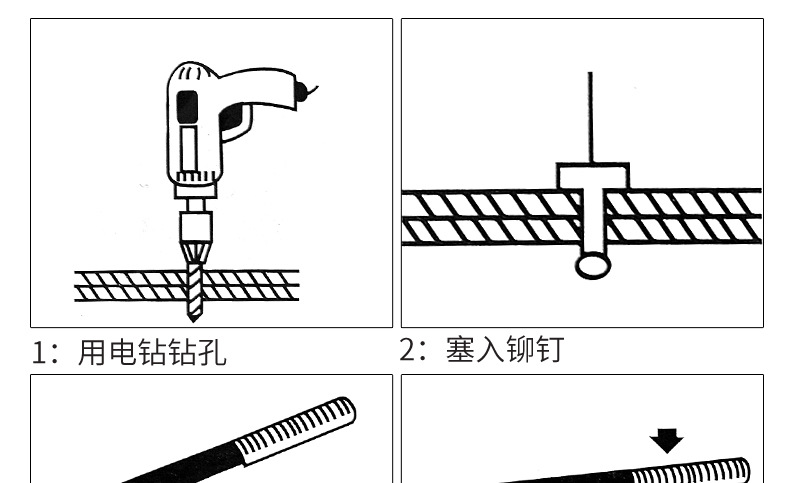 1：用电钻钻孔

2：塞入铆钉