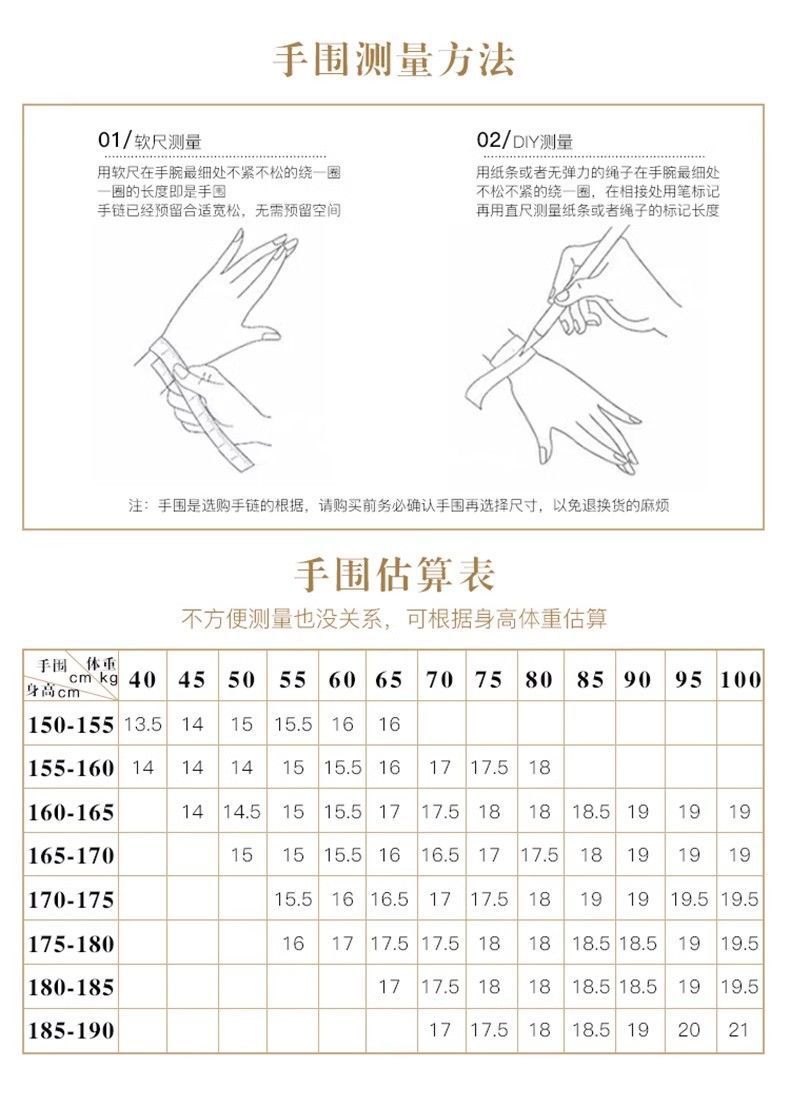 手围测量方法

01/软尺测量
用软尺在手腕最细处不紧不松的绕一圈
一圈的长度即是手围
手链已经预留合适宽松，无需预留空间

02/DIY测量
用纸条或者无弹力的绳子在手腕最细处
不松不紧的绕一圈，在相接处用笔标记
再用直尺测量纸条或者绳子的标记长度

注：手围是选购手链的根据，请购买前务必确认手围再选择尺寸，以免退换货的麻烦

手围估算表
不方便测量也没关系，可根据身高体重估算

| 手围 cm 体重 kg 身高cm | 40 | 45 | 50 | 55 | 60 | 65 | 70 | 75 | 80 | 85 | 90 | 95 | 100 |
|---|---|---|---|---|---|---|---|---|---|---|---|---|---|
| 150-155 | 13.5 | 14 | 15 | 15.5 | 16 | 16 | | | | | | | |
| 155-160 | 14 | 14 | 14 | 15 | 15.5 | 16 | 17 | 17.5 | 18 | | | | |
| 160-165 | | 14 | 14.5 | 15 | 15.5 | 17 | 17.5 | 18 | 18 | 18.5 | 19 | 19 | 19 |
| 165-170 | | | 15 | 15 | 15.5 | 16 | 16.5 | 17 | 17.5 | 18 | 19 | 19 | 19 |
| 170-175 | | | | 15.5 | 16 | 16.5 | 17 | 17.5 | 18 | 19 | 19 | 19.5 | 19.5 |
| 175-180 | | | | 16 | 17 | 17.5 | 17.5 | 18 | 18 | 18.5 | 18.5 | 19 | 19.5 |
| 180-185 | | | | | | 17 | 17.5 | 18 | 18 | 18.5 | 18.5 | 19 | 19.5 |
| 185-190 | | | | | | | 17 | 17.5 | 18 | 18.5 | 19 | 20 | 21 |