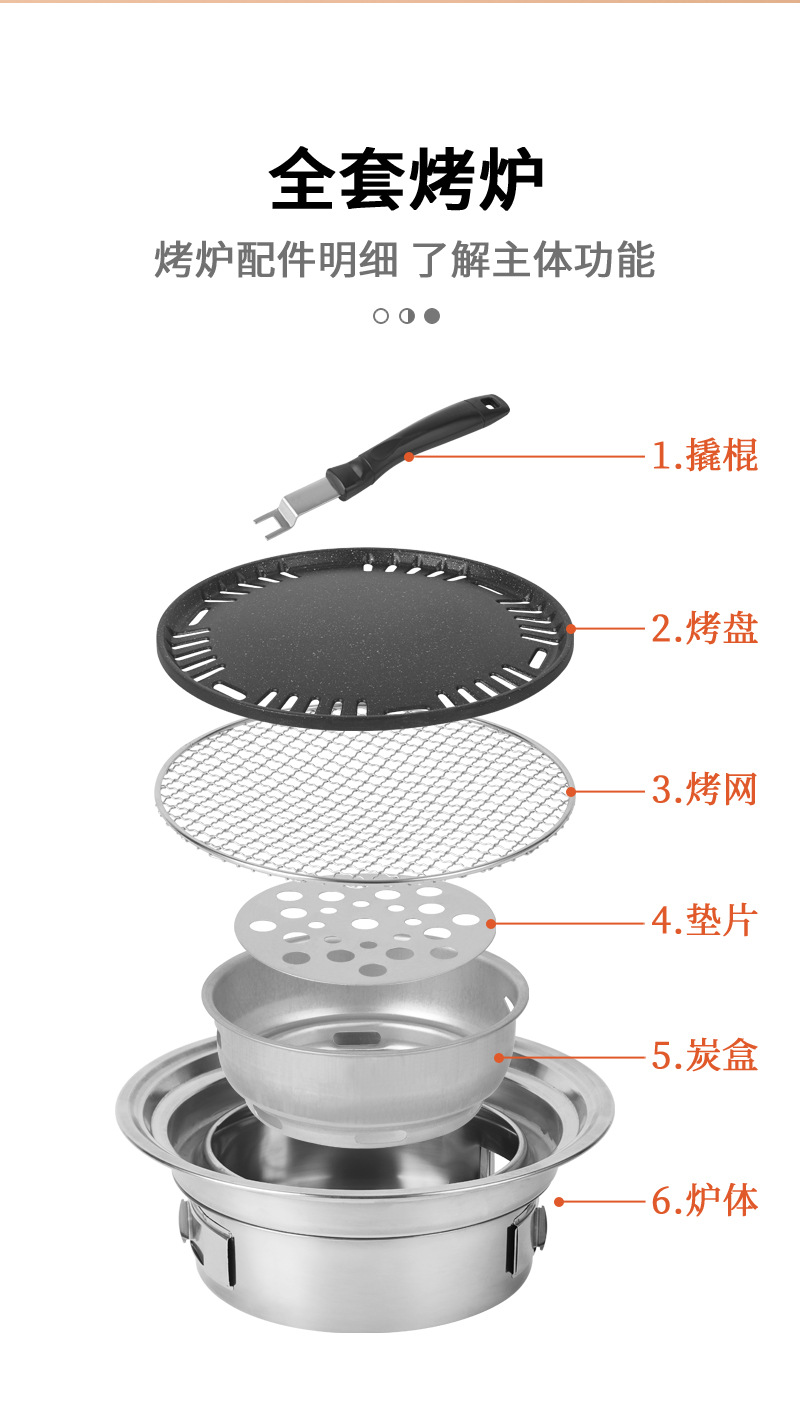 全套烤炉

烤炉配件明细 了解主体功能

1.撬棍

2.烤盘

3.烤网

4.垫片

5.炭盒

6.炉体