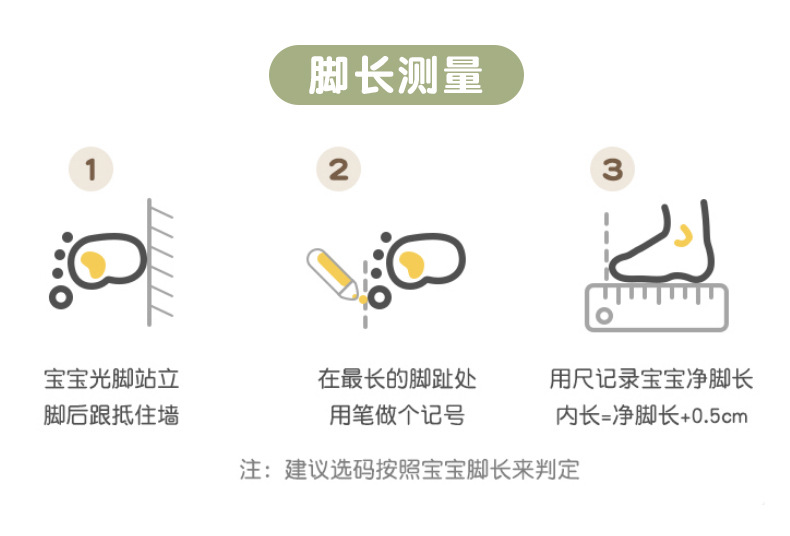 脚长测量

1

宝宝光脚站立
脚后跟抵住墙

2

在最长的脚趾处
用笔做个记号

3

用尺记录宝宝净脚长
内长=净脚长+0.5cm

注：建议选码按照宝宝脚长来判定