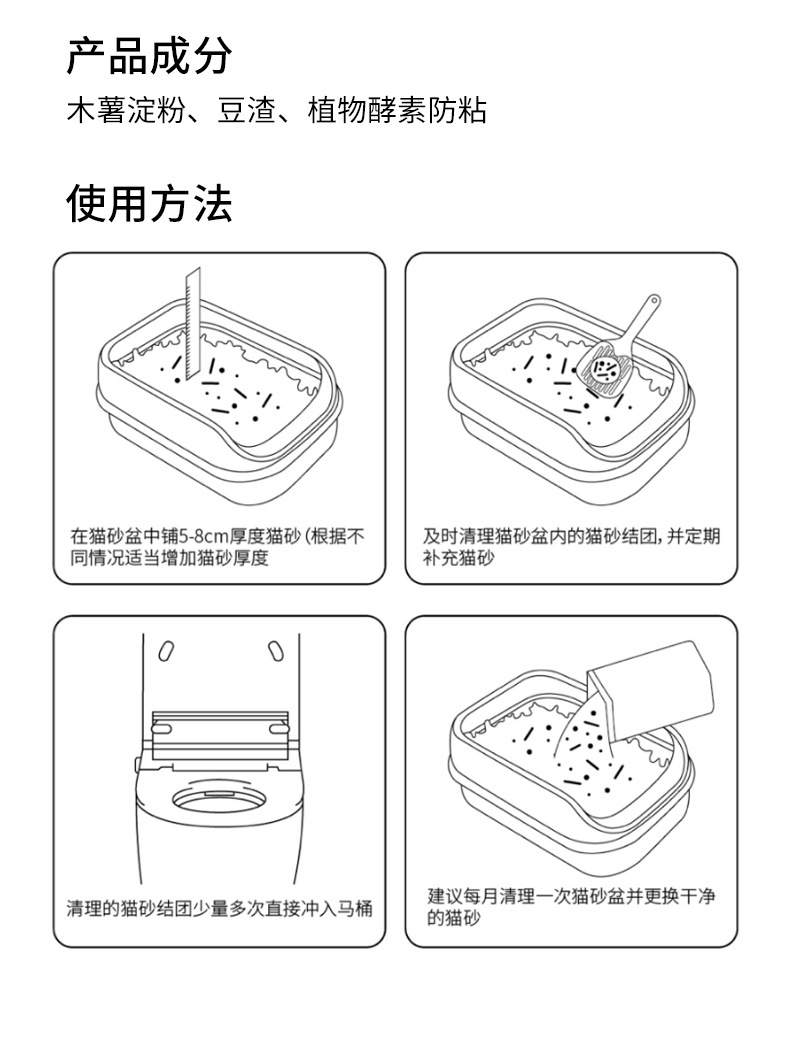 产品成分
木薯淀粉、豆渣、植物酵素防粘

使用方法

在猫砂盆中铺5-8cm厚度猫砂（根据不同情况适当增加猫砂厚度

及时清理猫砂盆内的猫砂结团，并定期补充猫砂

清理的猫砂结团少量多次直接冲入马桶

建议每月清理一次猫砂盆并更换干净的猫砂