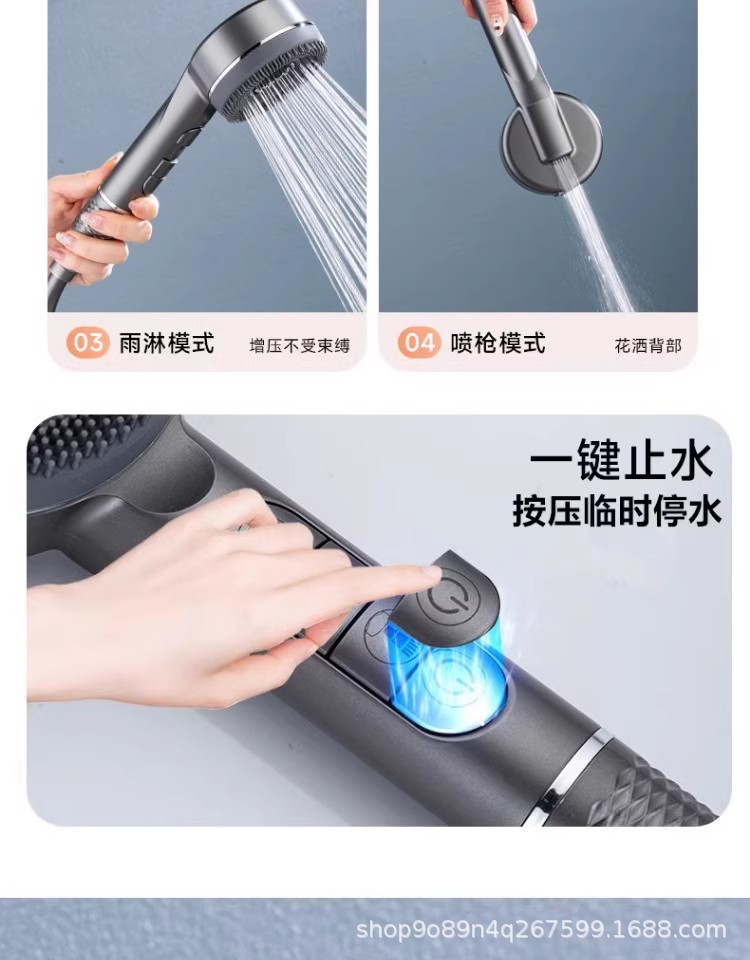 03 雨淋模式 增压不受束缚

04 喷枪模式 花洒背部

一键止水
按压临时停水

shop9o89n4q267599.1688.com