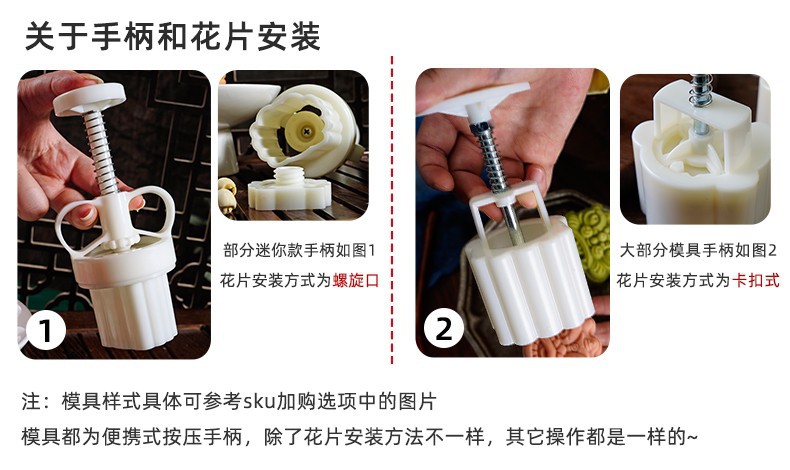 关于手柄和花片安装

1

部分迷你款手柄如图1

花片安装方式为螺旋口

2

大部分模具手柄如图2

花片安装方式为卡扣式

注：模具样式具体可参考sku加购选项中的图片

模具都为便携式按压手柄，除了花片安装方法不一样，其它操作都是一样的~