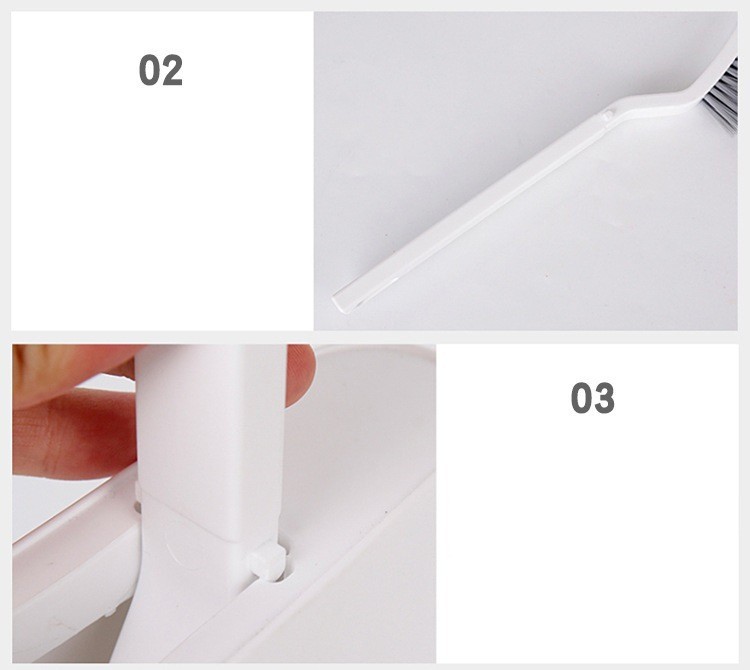 02

03