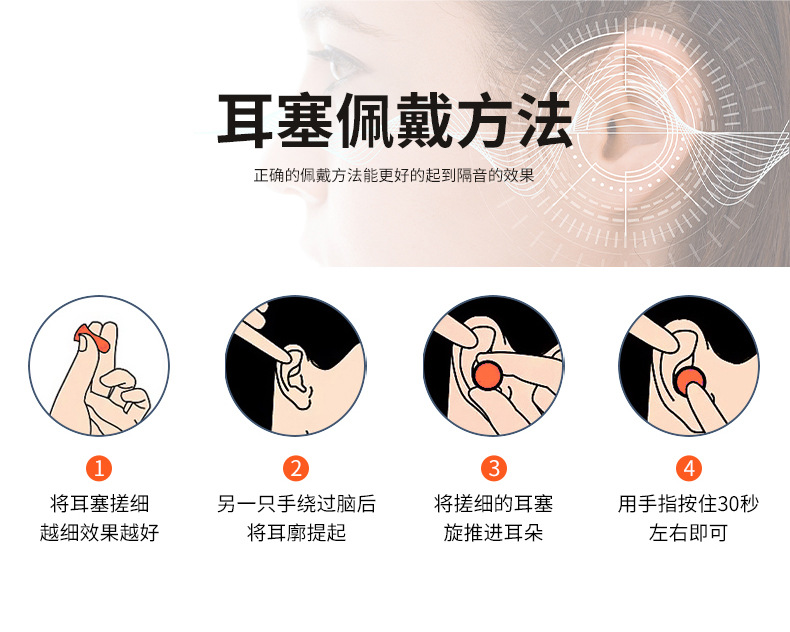 耳塞佩戴方法

正确的佩戴方法能更好的起到隔音的效果

1
将耳塞搓细
越细效果越好

2
另一只手绕过脑后
将耳廓提起

3
将搓细的耳塞
旋推进耳朵

4
用手指按住30秒
左右即可