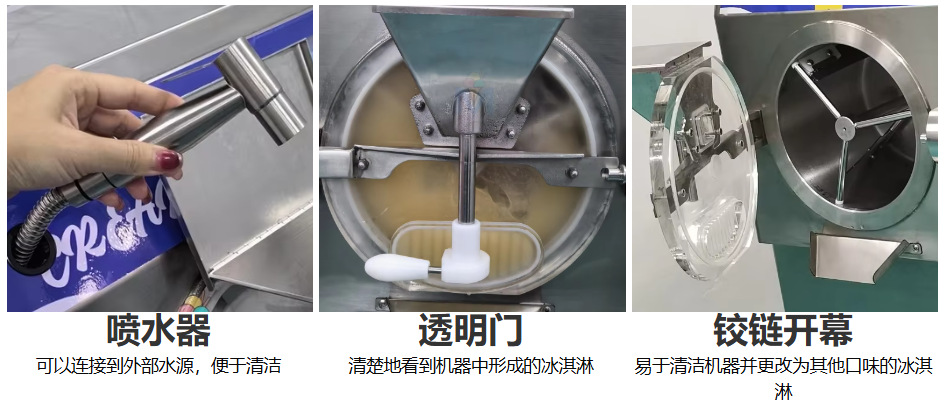 喷水器
可以连接到外部水源，便于清洁

透明门
清楚地看到机器中形成的冰淇淋

铰链开幕
易于清洁机器并更改为其他口味的冰淇淋