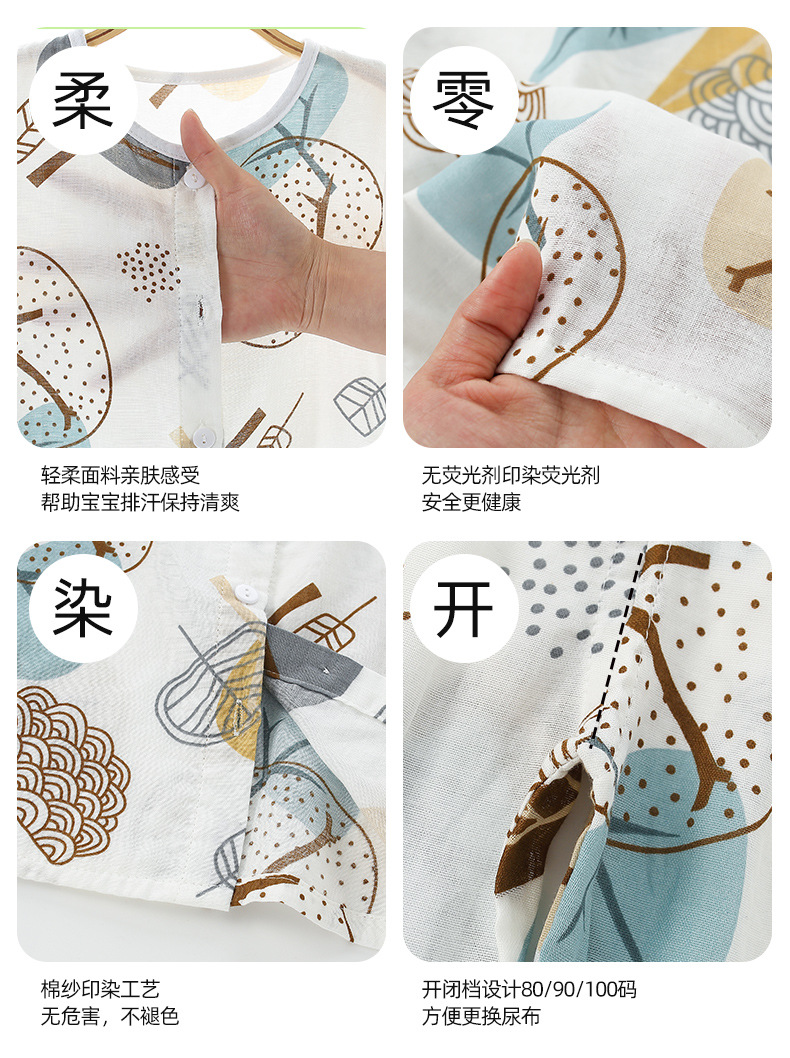 柔

轻柔面料亲肤感受
帮助宝宝排汗保持清爽

零

无荧光剂印染荧光剂
安全更健康

染

棉纱印染工艺
无危害，不褪色

开

开闭档设计80/90/100码
方便更换尿布